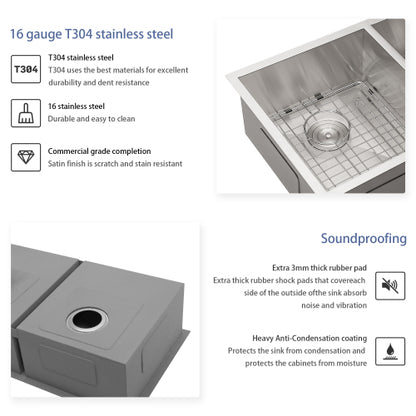 16 gauge T304 stainless steel

T304

T304 stainless steel
T304 uses the best materials for excellent durability and dent resistance

16 stainless steel
Durable and easy to clean

Commercial grade completion
Satin finish is scratch and stain resistant

Soundproofing

Extra 3mm thick rubber pad
Extra thick rubber shock pads that covereach side of the outside ofthe sink absorb noise and vibration

Heavy Anti-Condensation coating
Protects the sink from condensation and protects the cabinets from moisture