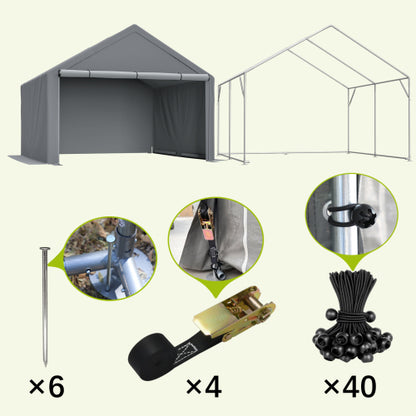 ×6

×4

×40