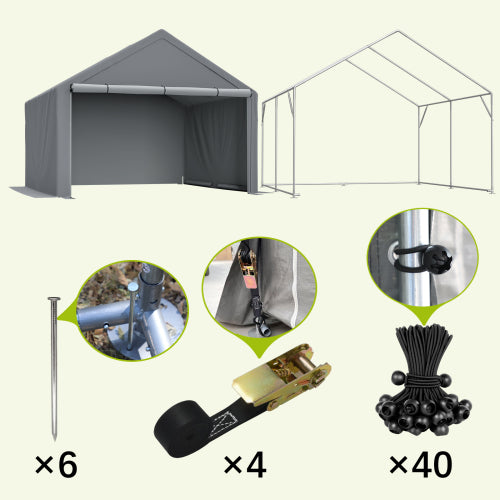 ×6

×4

×40