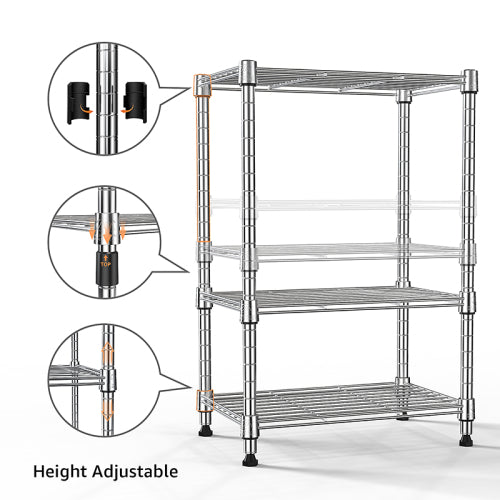 TOP

Height Adjustable