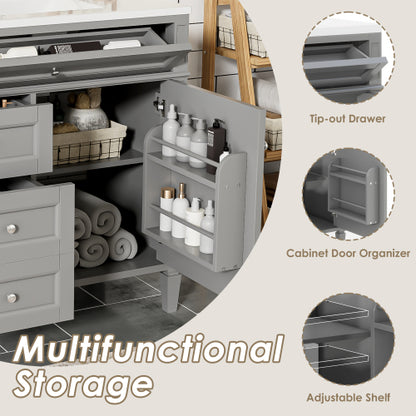 Tip-out Drawer

Cabinet Door Organizer

Adjustable Shelf

Multifunctional Storage