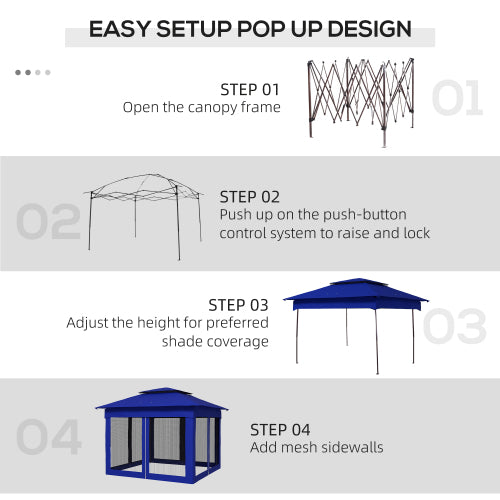 EASY SETUP POP UP DESIGN

STEP 01
Open the canopy frame

01

02

STEP 02
Push up on the push-button control system to raise and lock

STEP 03
Adjust the height for preferred shade coverage

03

04

STEP 04
Add mesh sidewalls