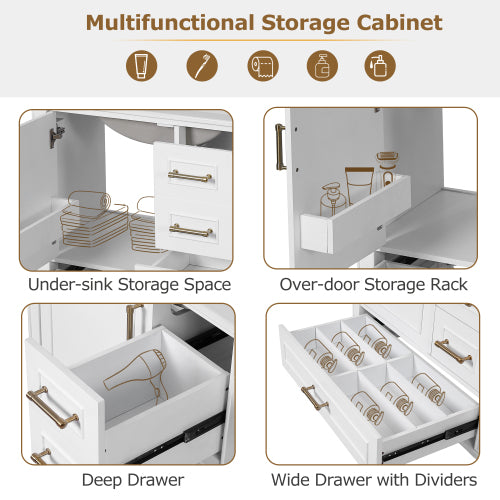 Multifunctional Storage Cabinet

Under-sink Storage Space

Over-door Storage Rack

Deep Drawer

Wide Drawer with Dividers