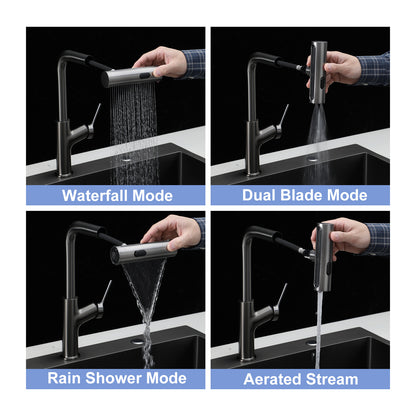 Waterfall Mode

Dual Blade Mode

Rain Shower Mode

Aerated Stream