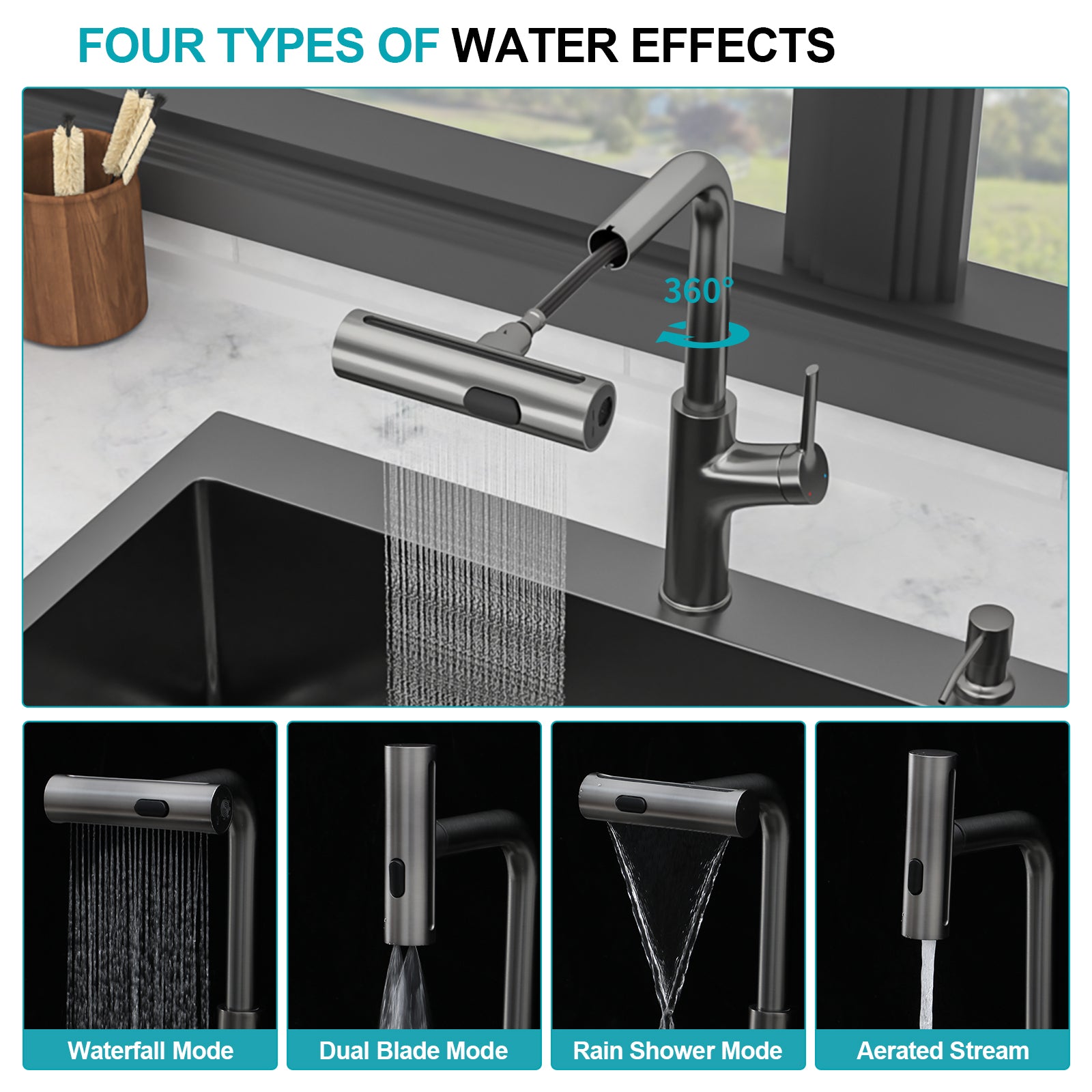 FOUR TYPES OF WATER EFFECTS

360°

Waterfall Mode

Dual Blade Mode

Rain Shower Mode

Aerated Stream