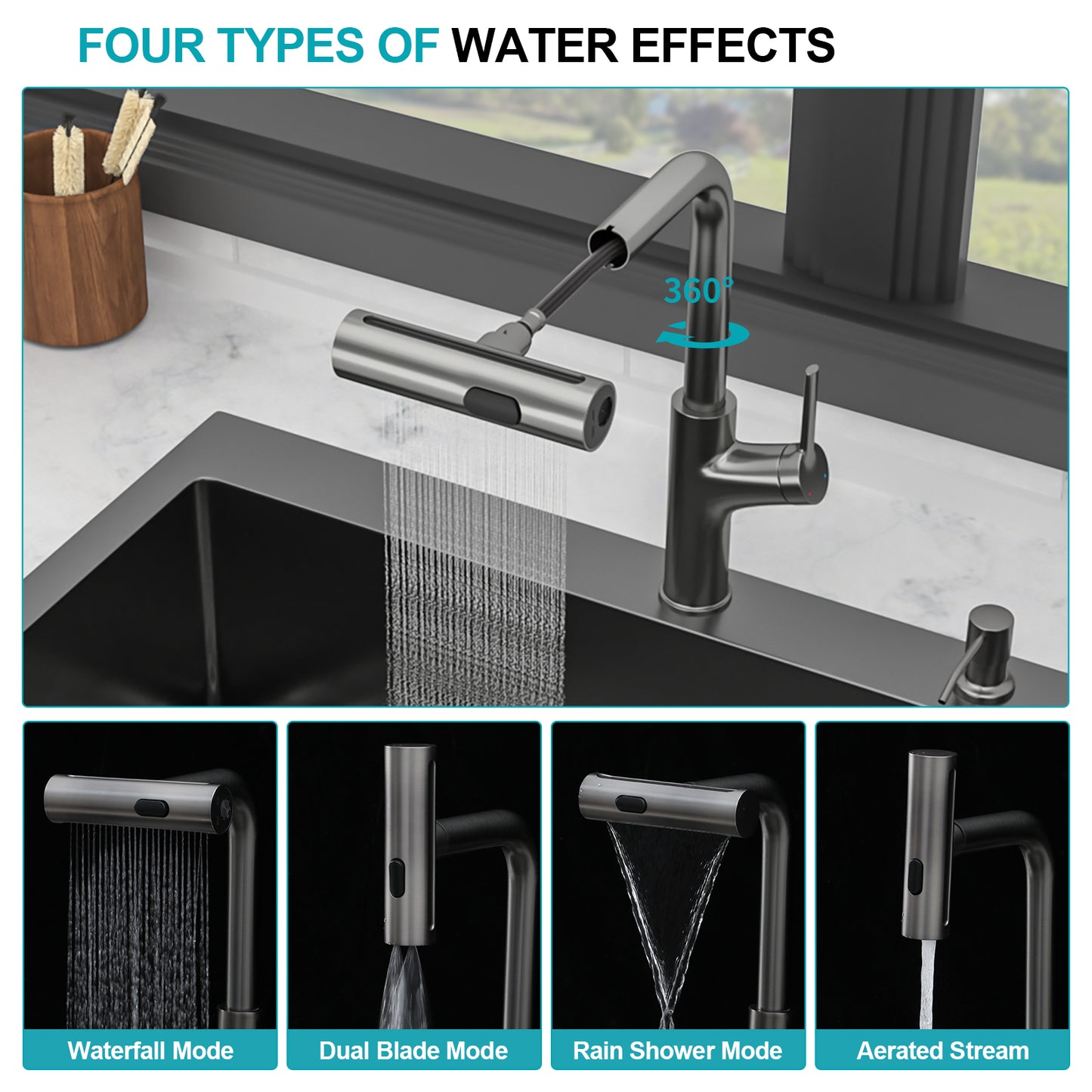 FOUR TYPES OF WATER EFFECTS

360°

Waterfall Mode

Dual Blade Mode

Rain Shower Mode

Aerated Stream