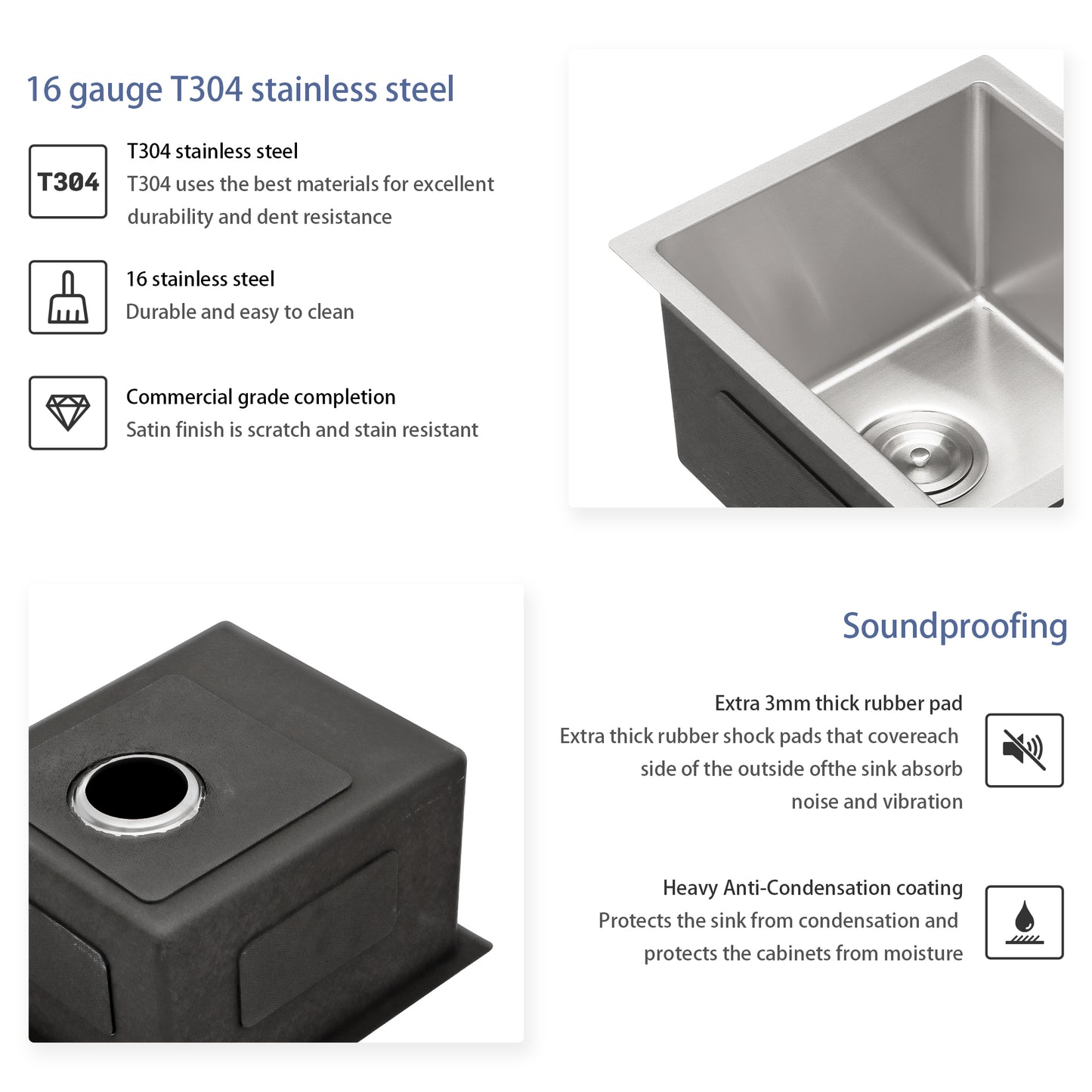 16 gauge T304 stainless steel

T304

T304 stainless steel
T304 uses the best materials for excellent durability and dent resistance

16 stainless steel
Durable and easy to clean

Commercial grade completion
Satin finish is scratch and stain resistant

Soundproofing

Extra 3mm thick rubber pad
Extra thick rubber shock pads that covereach side of the outside ofthe sink absorb noise and vibration

Heavy Anti-Condensation coating
Protects the sink from condensation and protects the cabinets from moisture