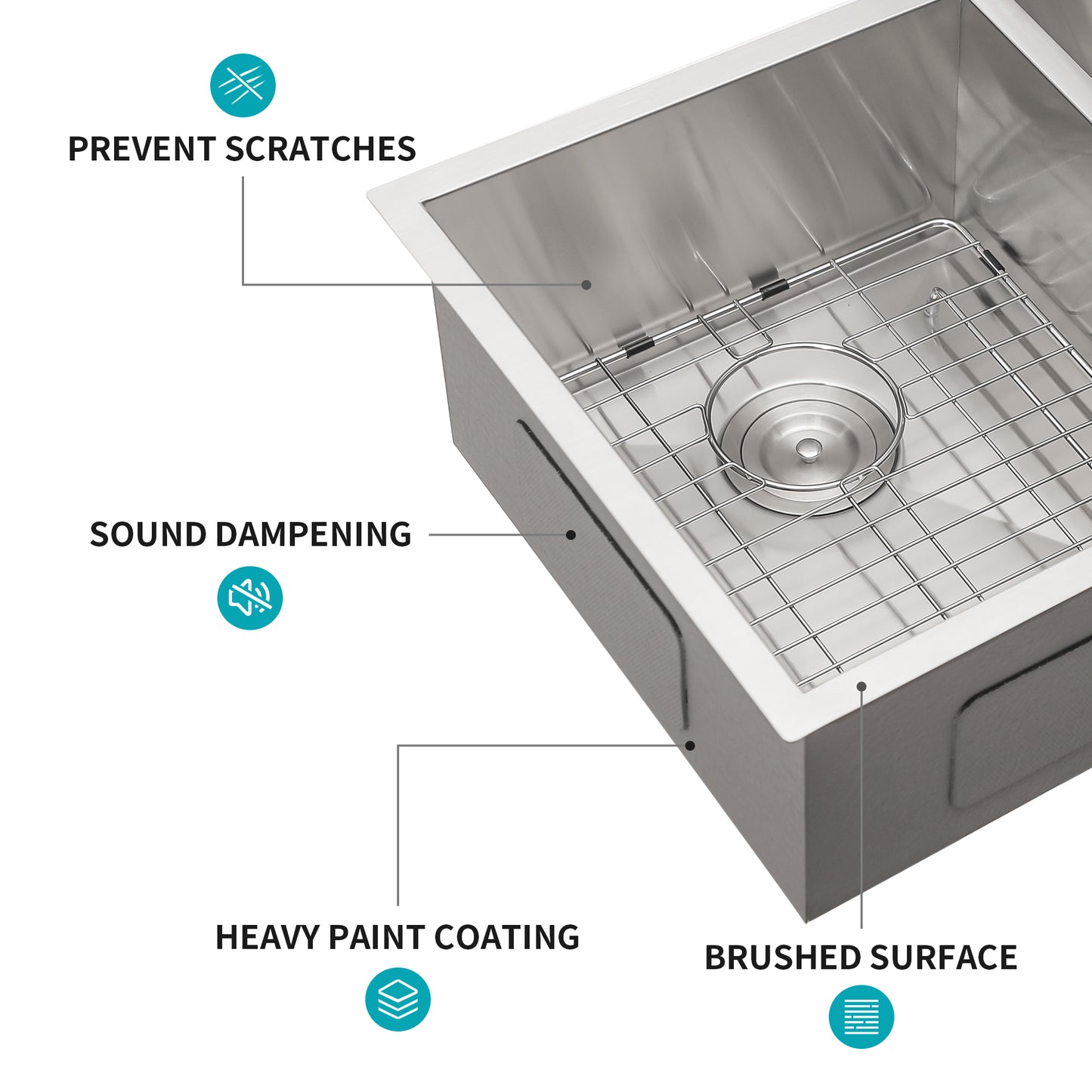 PREVENT SCRATCHES

SOUND DAMPENING

HEAVY PAINT COATING

BRUSHED SURFACE