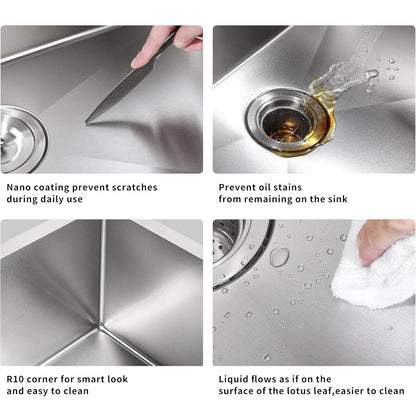 Nano coating prevent scratches during daily use

Prevent oil stains from remaining on the sink

R10 corner for smart look and easy to clean

Liquid flows as if on the surface of the lotus leaf,easier to clean