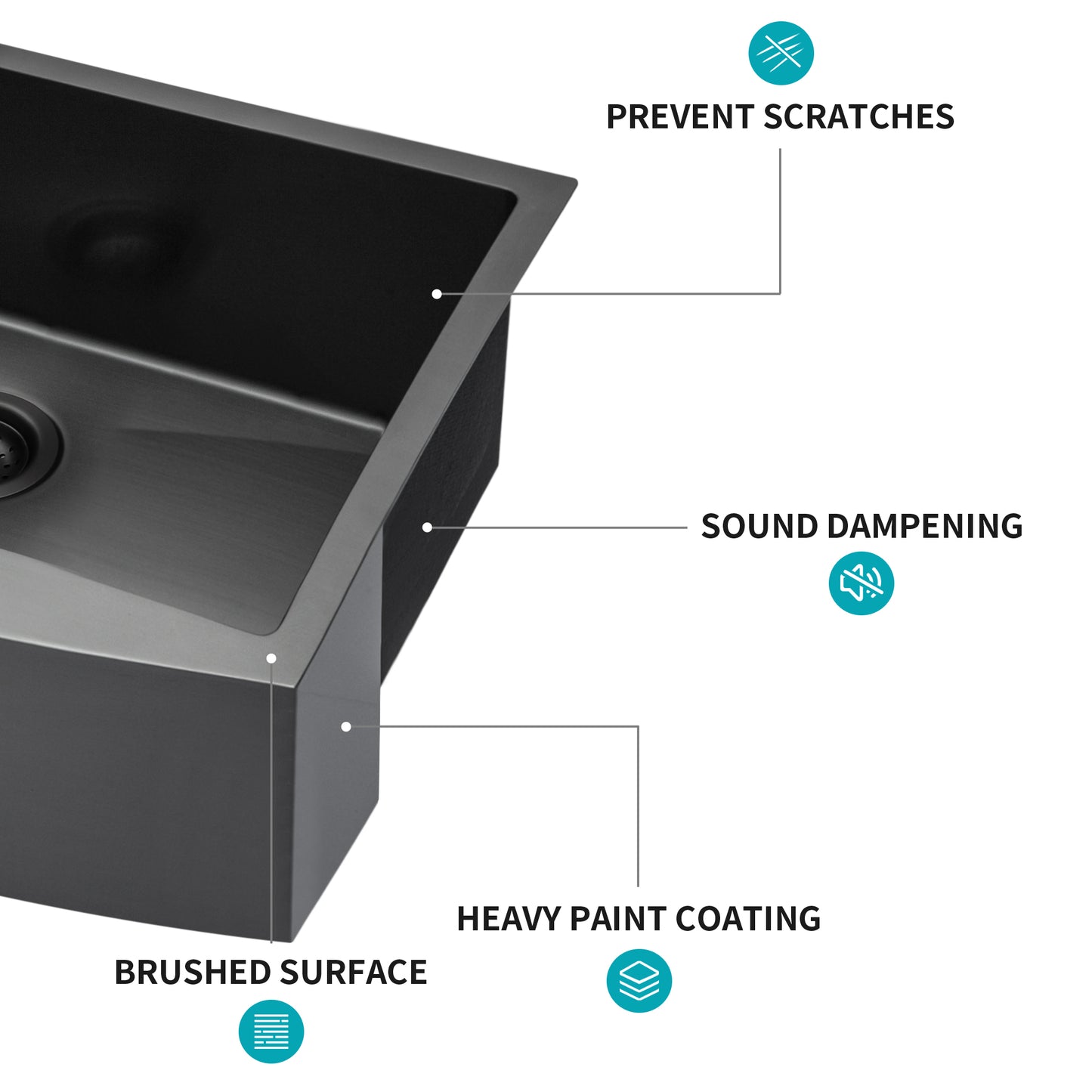 PREVENT SCRATCHES

SOUND DAMPENING

HEAVY PAINT COATING

BRUSHED SURFACE