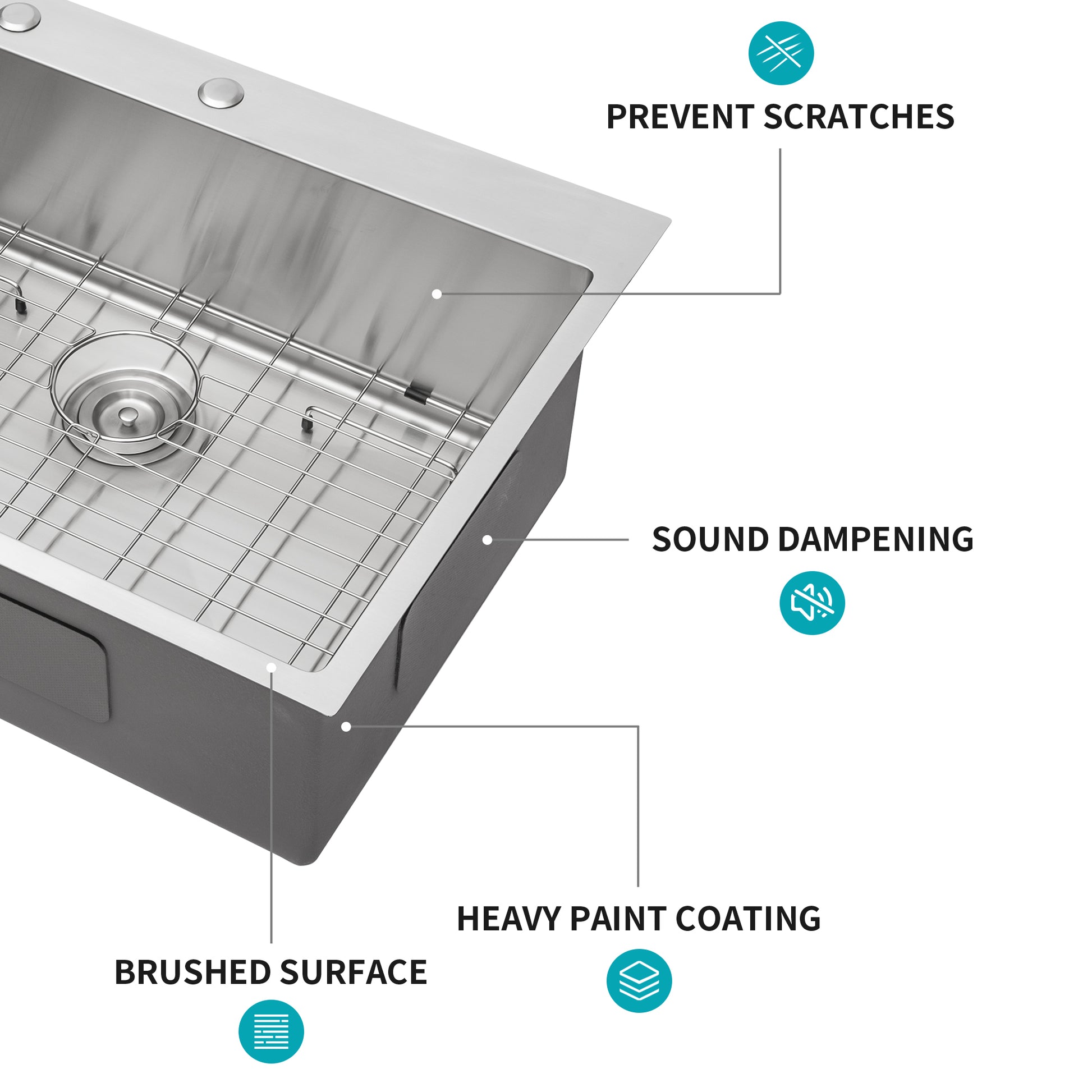 PREVENT SCRATCHES

SOUND DAMPENING

HEAVY PAINT COATING

BRUSHED SURFACE