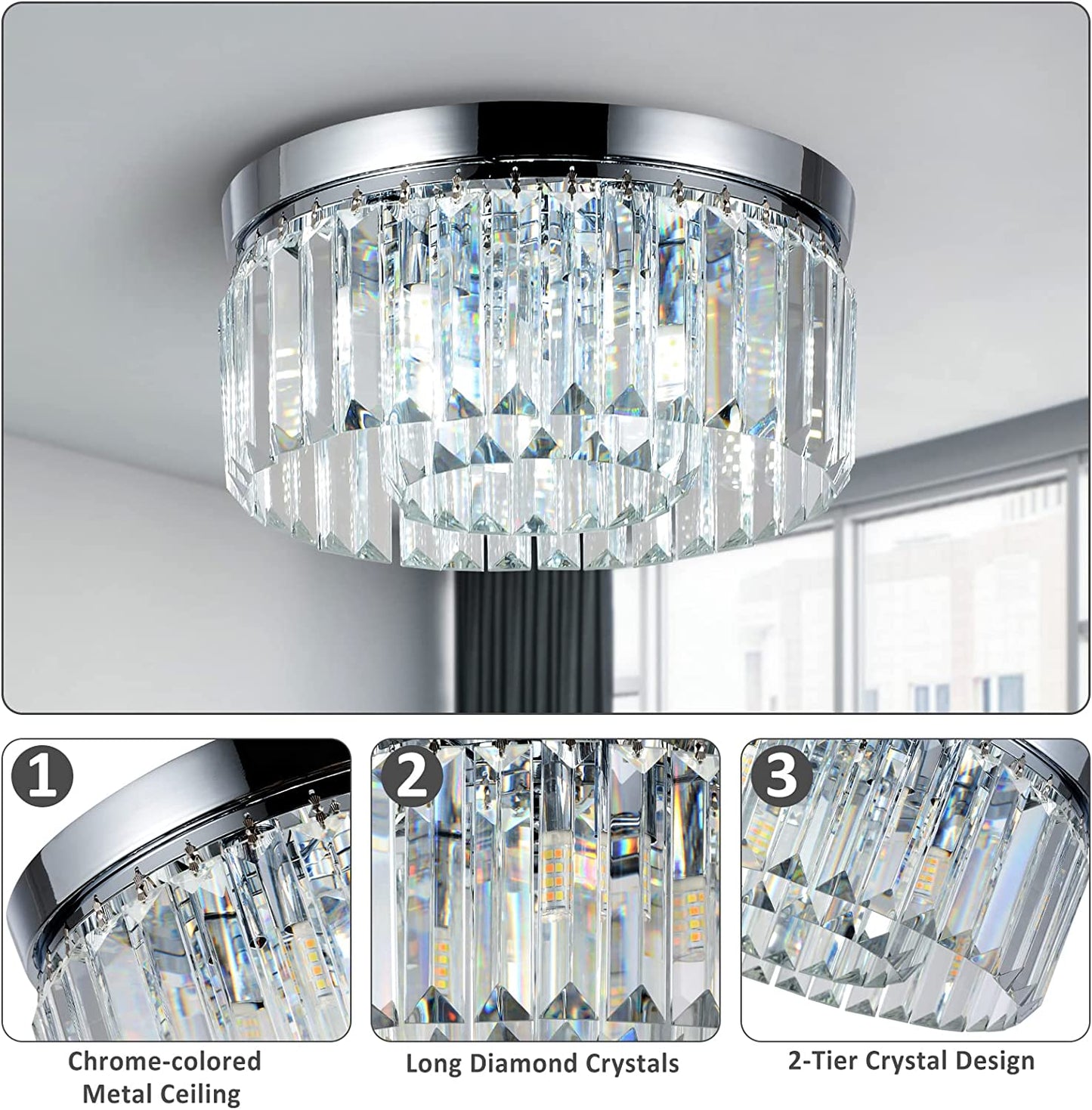 1

Chrome-colored Metal Ceiling

2

Long Diamond Crystals

3

2-Tier Crystal Design