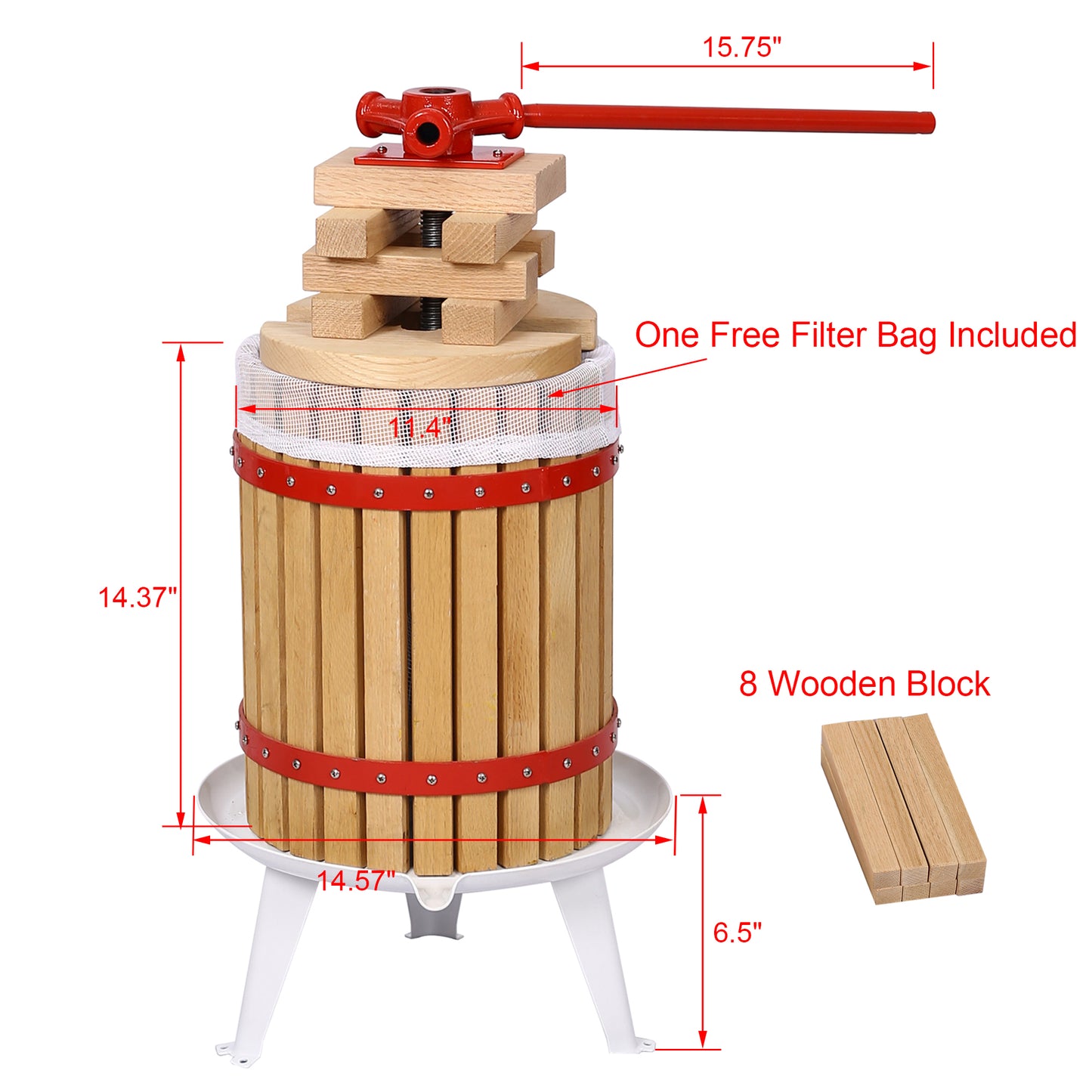 15.75"

One Free Filter Bag Included

11.4"

14.37"

8 Wooden Block

14.57"

6.5"