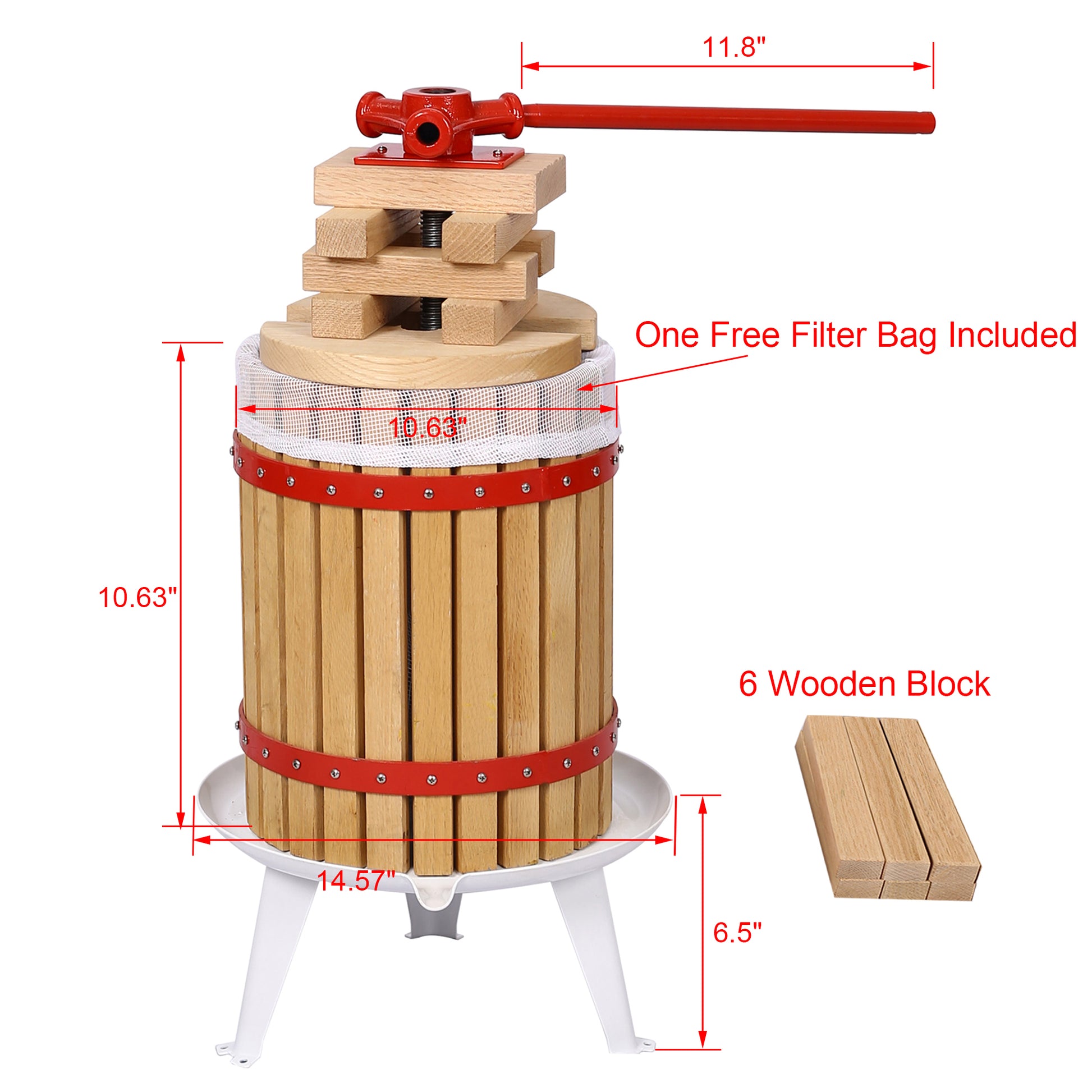 11.8"

One Free Filter Bag Included

10.63"

10.63"

6 Wooden Block

14.57"

6.5"