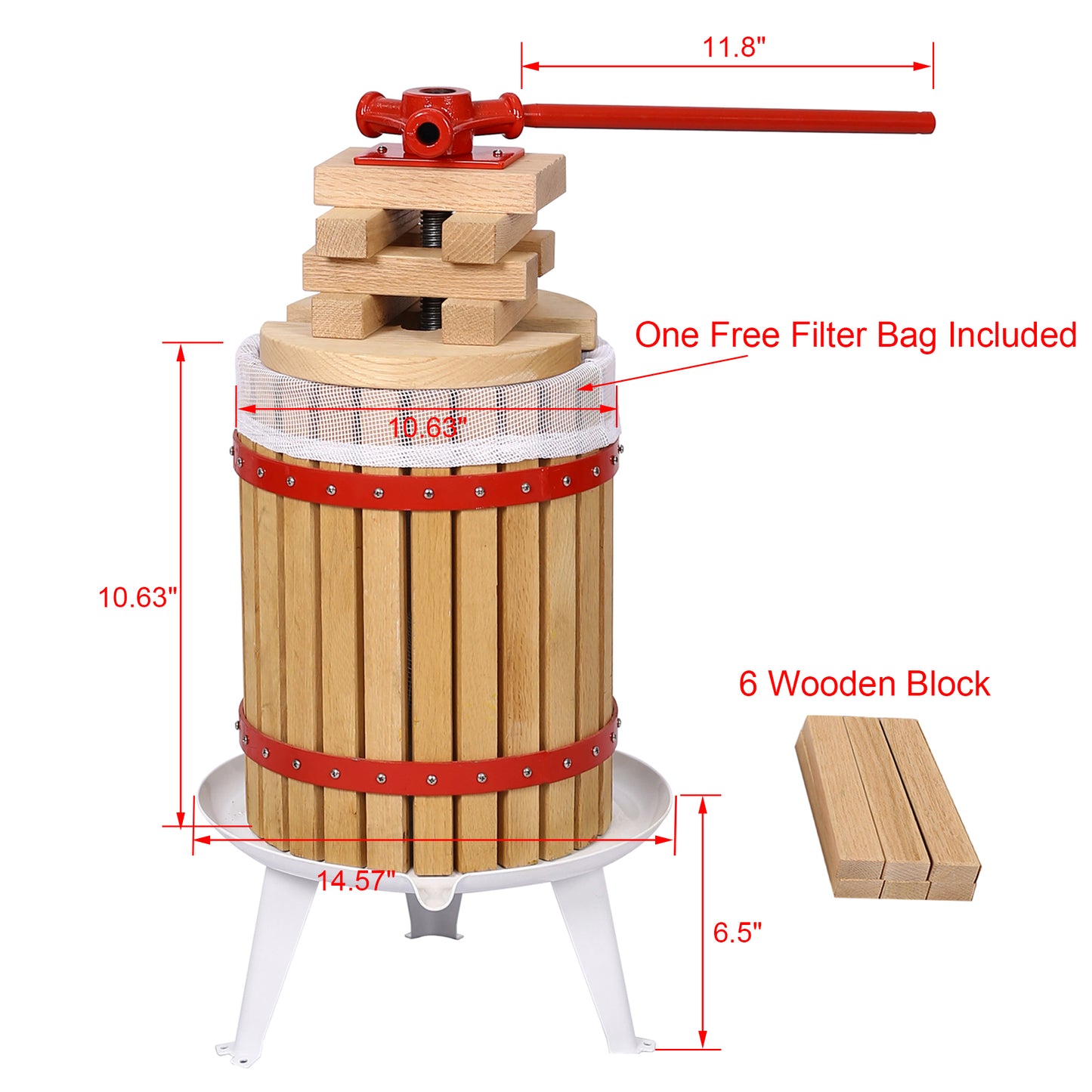 11.8"

One Free Filter Bag Included

10.63"

10.63"

6 Wooden Block

14.57"

6.5"