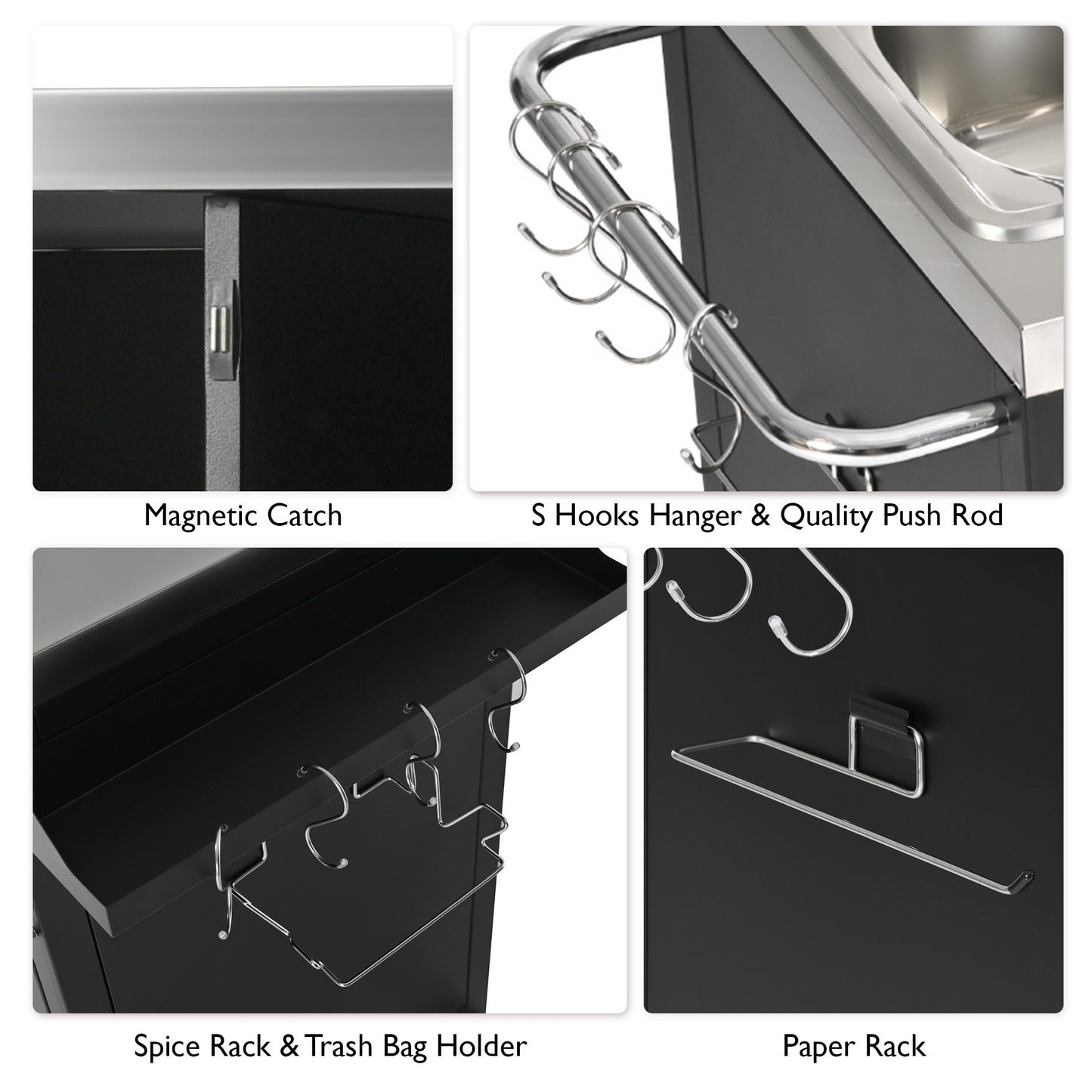 Magnetic Catch

S Hooks Hanger & Quality Push Rod

Spice Rack & Trash Bag Holder

Paper Rack