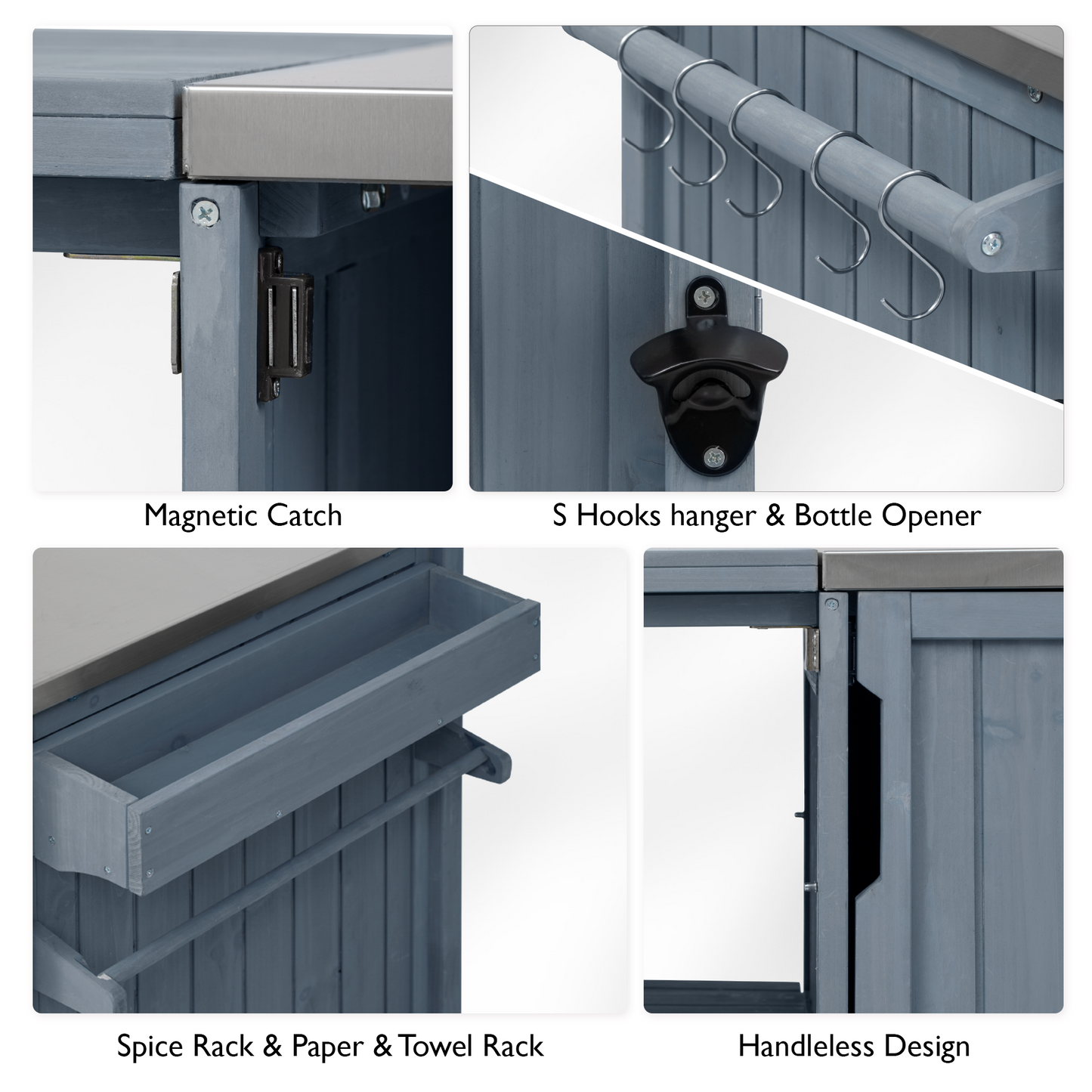 Magnetic Catch

S Hooks hanger & Bottle Opener

Spice Rack & Paper & Towel Rack

Handleless Design