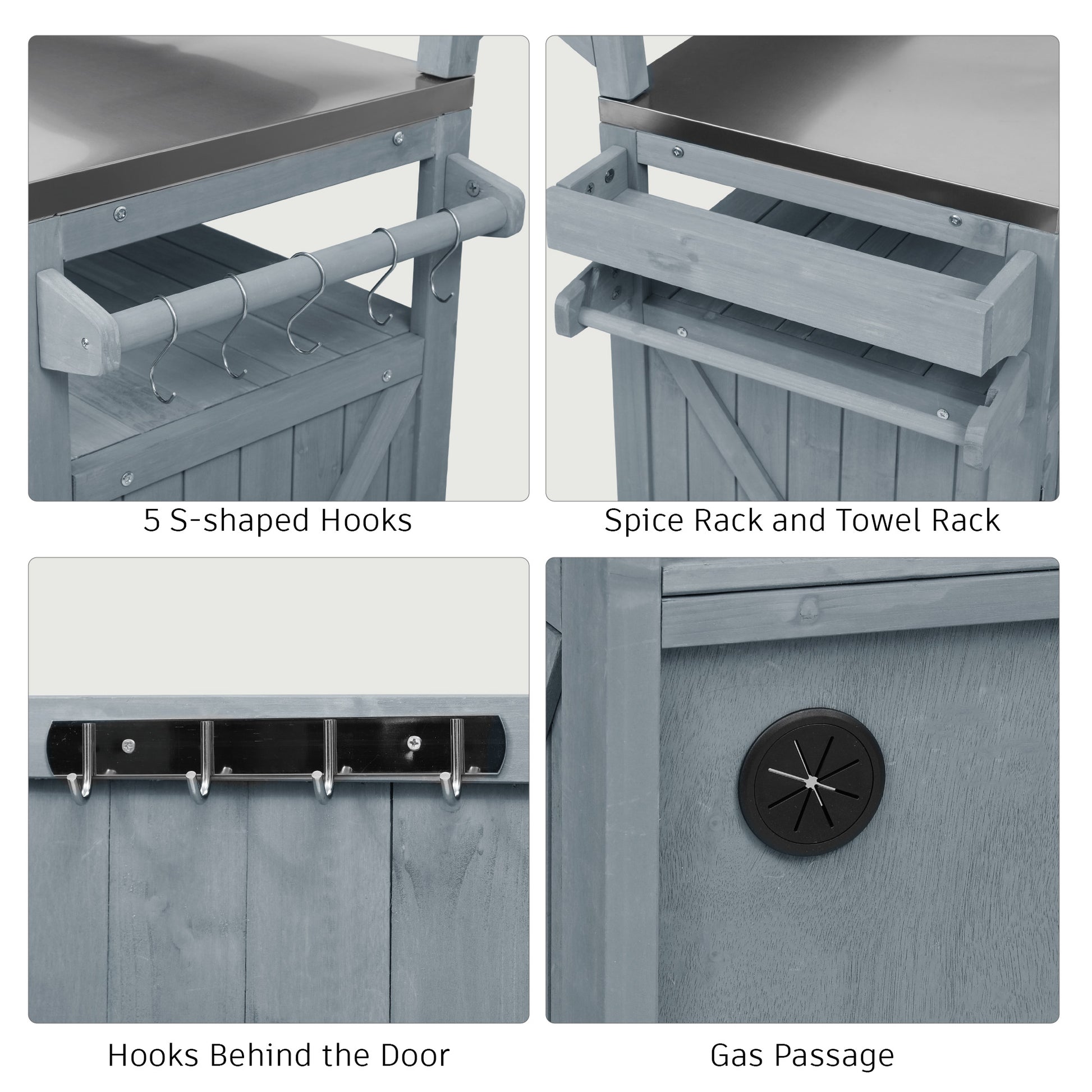 5 S-shaped Hooks

Spice Rack and Towel Rack

Hooks Behind the Door

Gas Passage