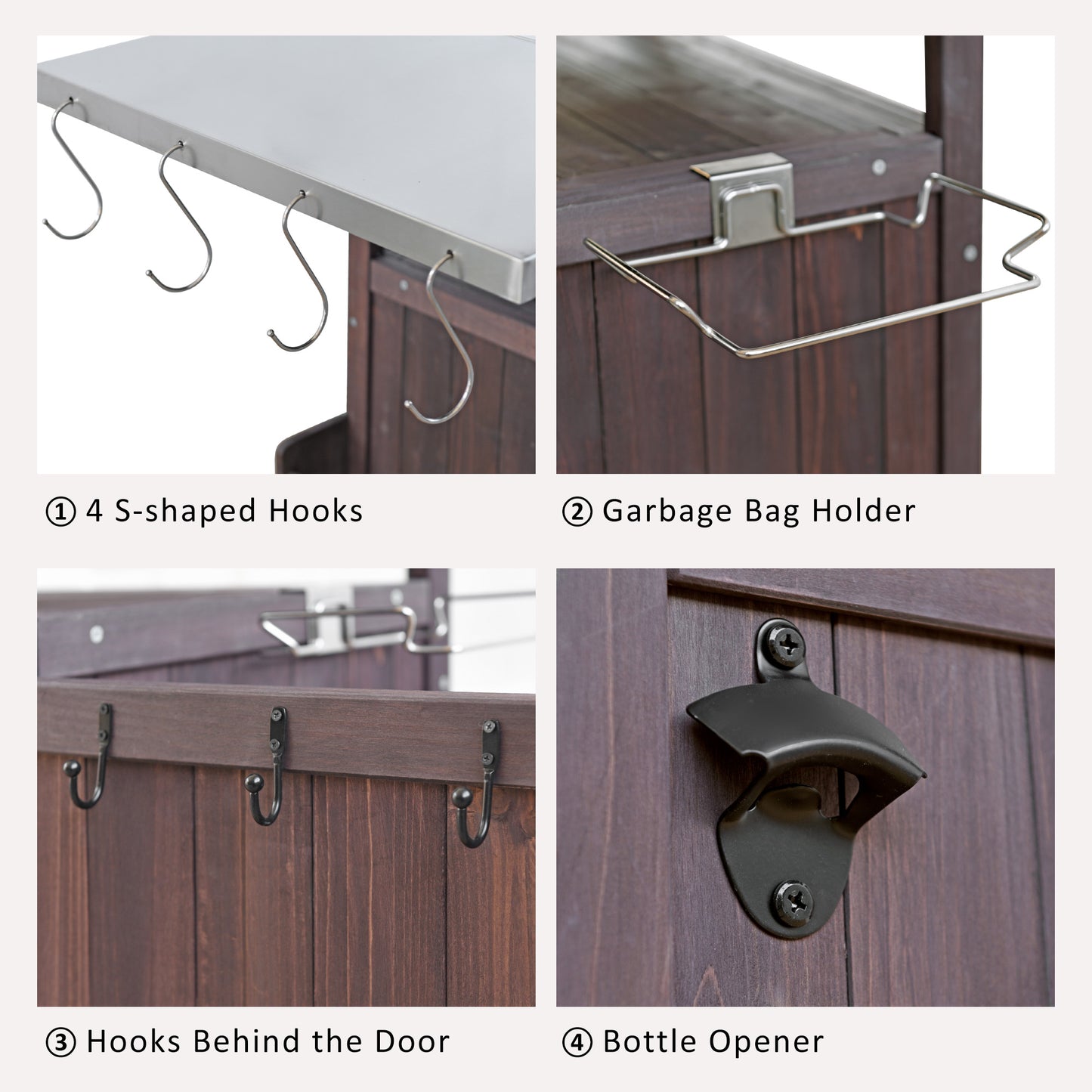 ① 4 S-shaped Hooks

② Garbage Bag Holder

③ Hooks Behind the Door

④ Bottle Opener