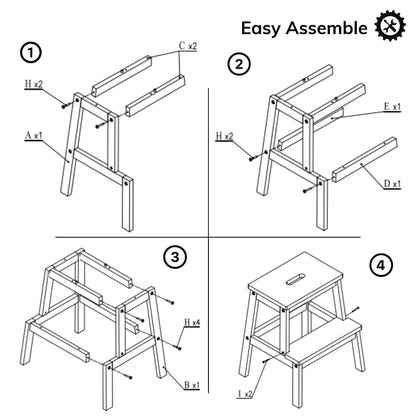 Easy Assemble

1

C x2

H x2

A x1

2

E x1

H x2

D x1

3

H x4

B x1

4

I x2