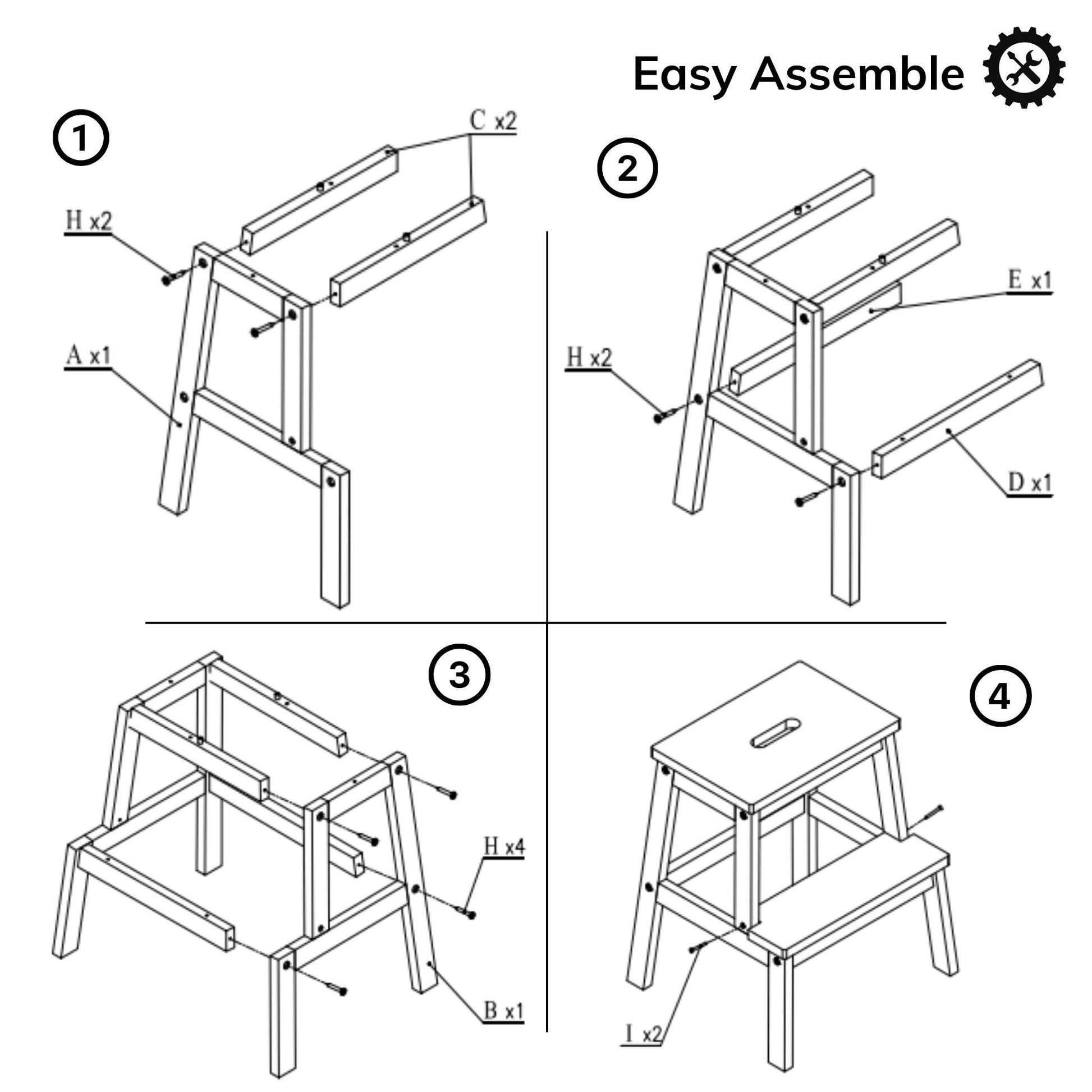 Easy Assemble

1

C x2

H x2

A x1

2

E x1

H x2

D x1

3

H x4

B x1

4

I x2