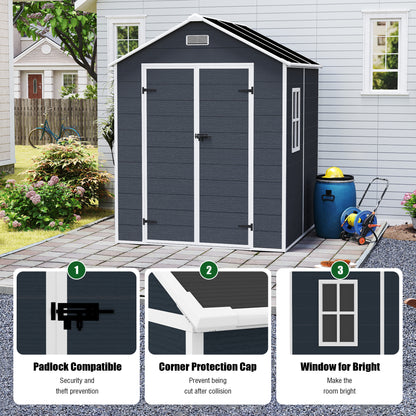 1
Padlock Compatible
Security and theft prevention

2
Corner Protection Cap
Prevent being cut after collision

3
Window for Bright
Make the room bright