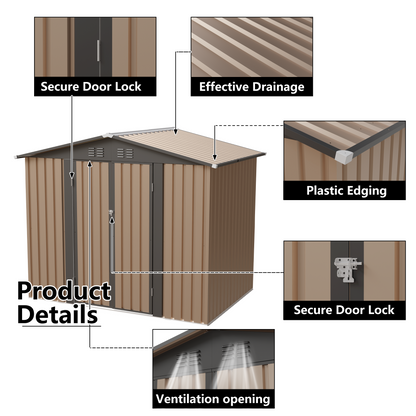 Secure Door Lock

Effective Drainage

Plastic Edging

Secure Door Lock

Product Details

Ventilation opening