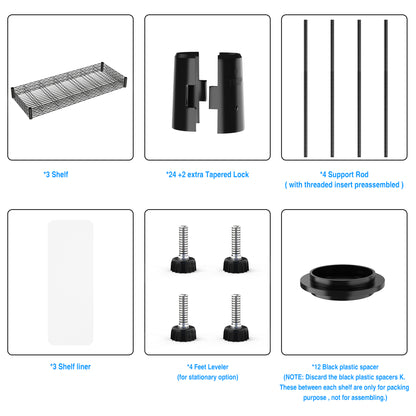 *3 Shelf

*24 +2 extra Tapered Lock

*4 Support Rod
( with threaded insert preassembled )

*3 Shelf liner

*4 Feet Leveler
(for stationary option)

*12 Black plastic spacer
(NOTE: Discard the black plastic spacers K. These between each shelf are only for packing purpose , not for assembling.)