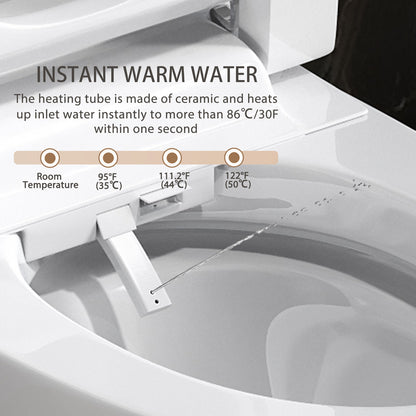 INSTANT WARM WATER

The heating tube is made of ceramic and heats up inlet water instantly to more than 86℃/30F within one second

Room Temperature

95°F (35℃)

111.2°F (44℃)

122°F (50℃)