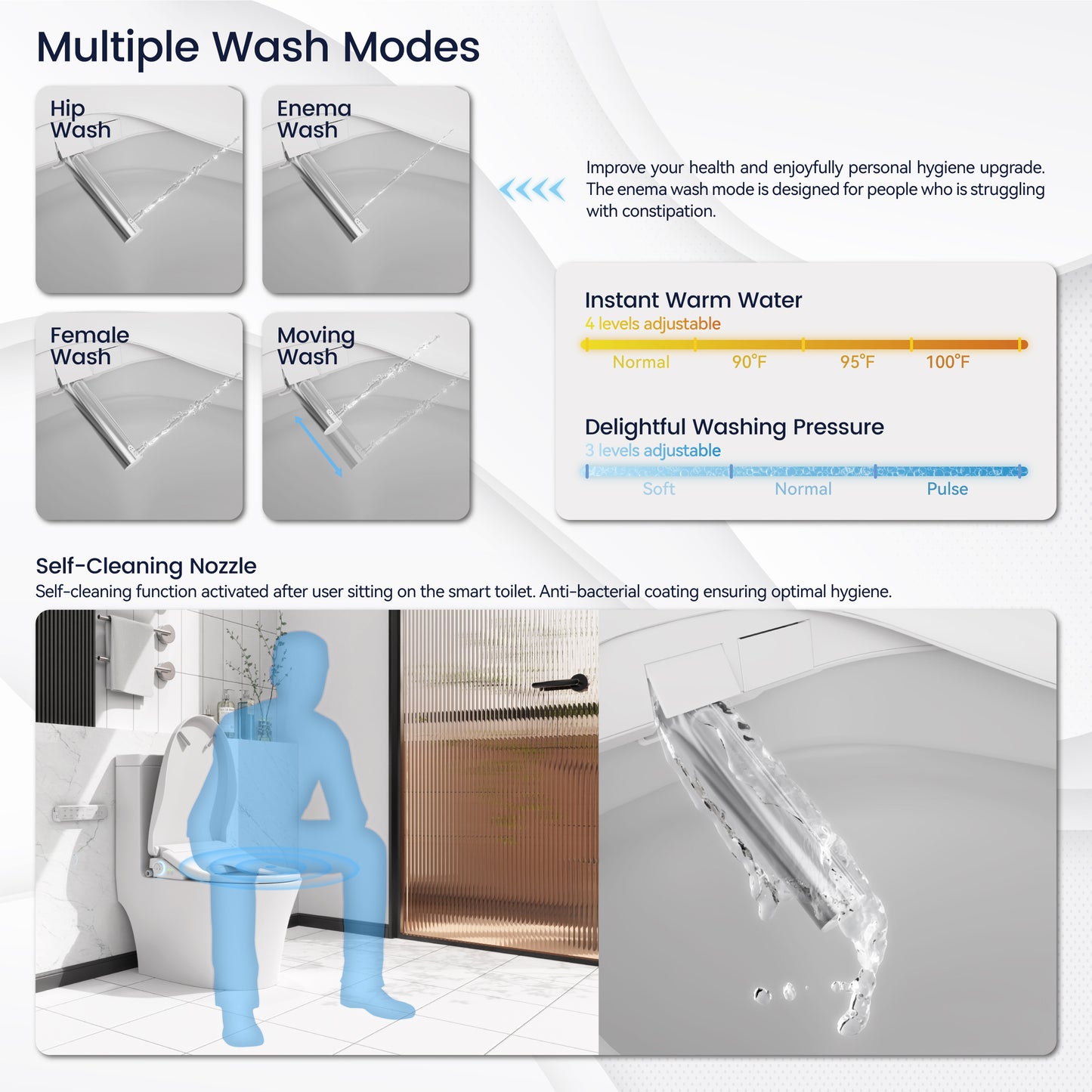 Multiple Wash Modes

Hip Wash

Enema Wash

Female Wash

Moving Wash

Improve your health and enjoyfully personal hygiene upgrade. The enema wash mode is designed for people who is struggling with constipation.

Instant Warm Water
4 levels adjustable

Normal 90°F 95°F 100°F

Delightful Washing Pressure
3 levels adjustable

Soft Normal Pulse

Self-Cleaning Nozzle
Self-cleaning function activated after user sitting on the smart toilet. Anti-bacterial coating ensuring optimal hygiene.