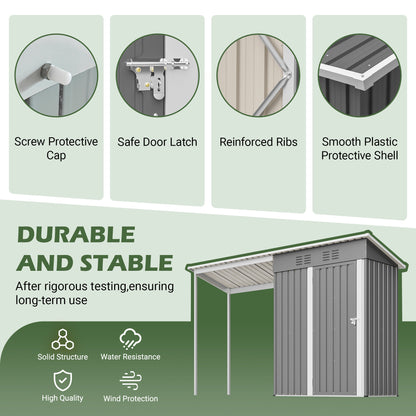 Screw Protective Cap

Safe Door Latch

Reinforced Ribs

Smooth Plastic Protective Shell

DURABLE AND STABLE

After rigorous testing,ensuring long-term use

Solid Structure

Water Resistance

High Quality

Wind Protection