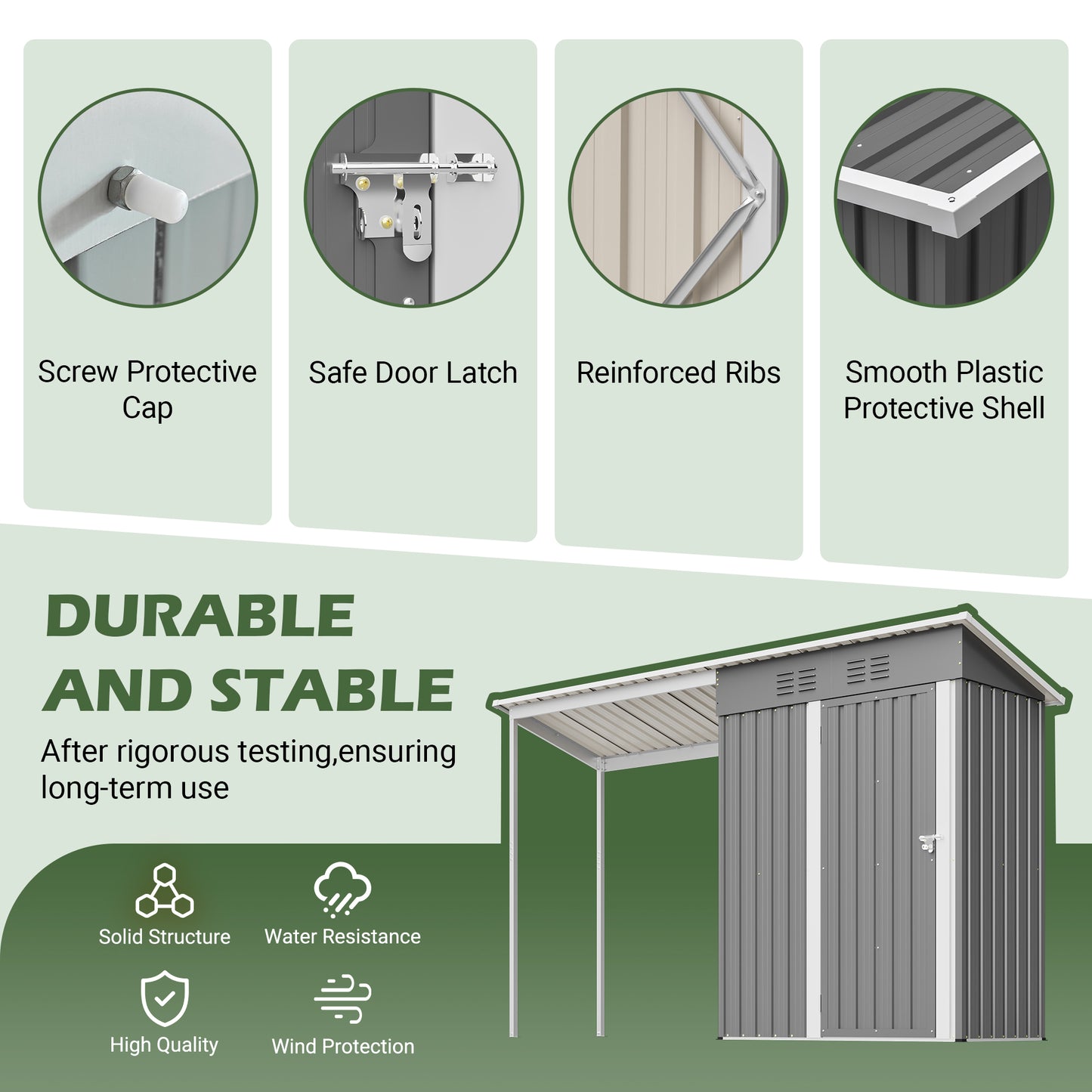 Screw Protective Cap

Safe Door Latch

Reinforced Ribs

Smooth Plastic Protective Shell

DURABLE AND STABLE

After rigorous testing,ensuring long-term use

Solid Structure

Water Resistance

High Quality

Wind Protection