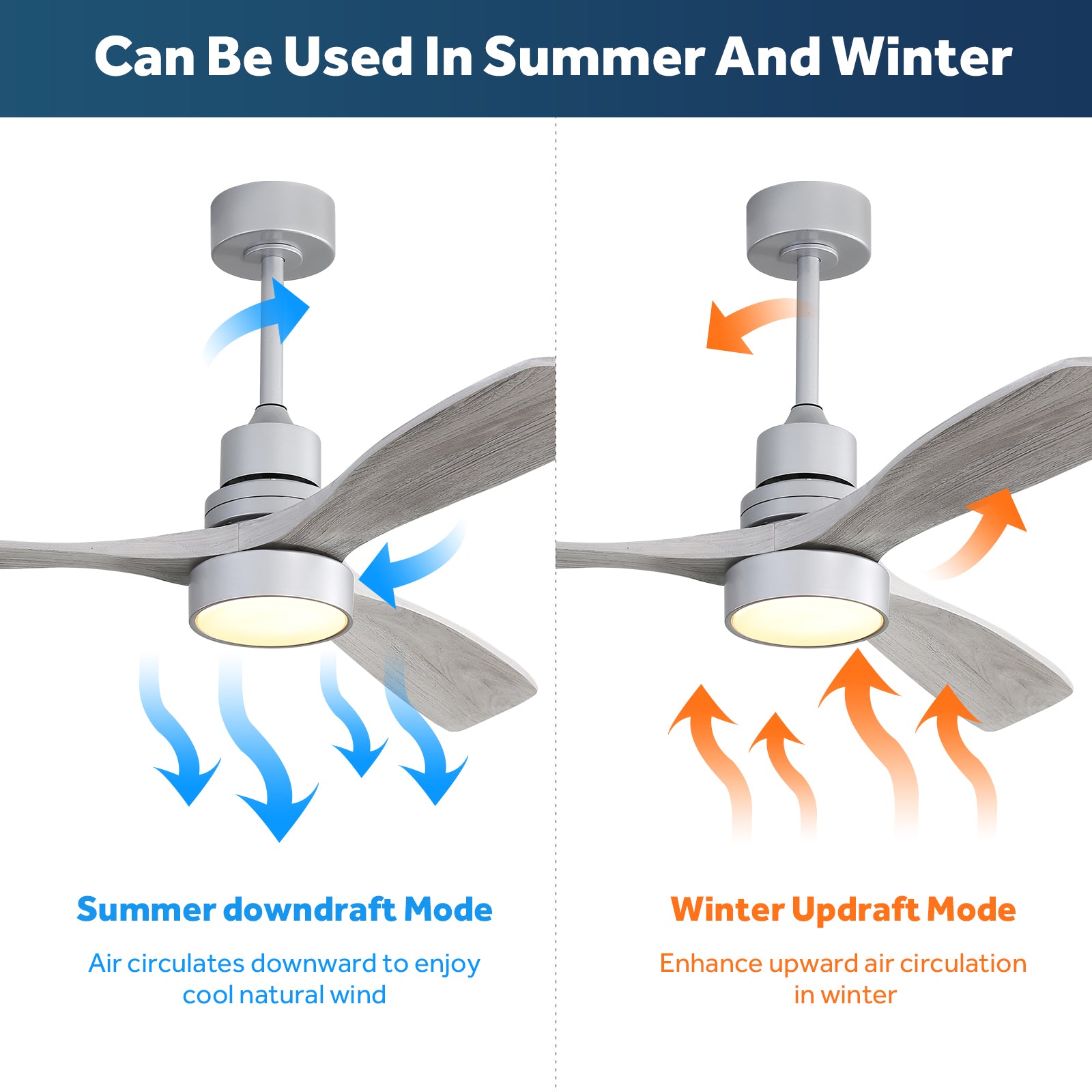 Can Be Used In Summer And Winter

Summer downdraft Mode

Air circulates downward to enjoy cool natural wind

Winter Updraft Mode

Enhance upward air circulation in winter