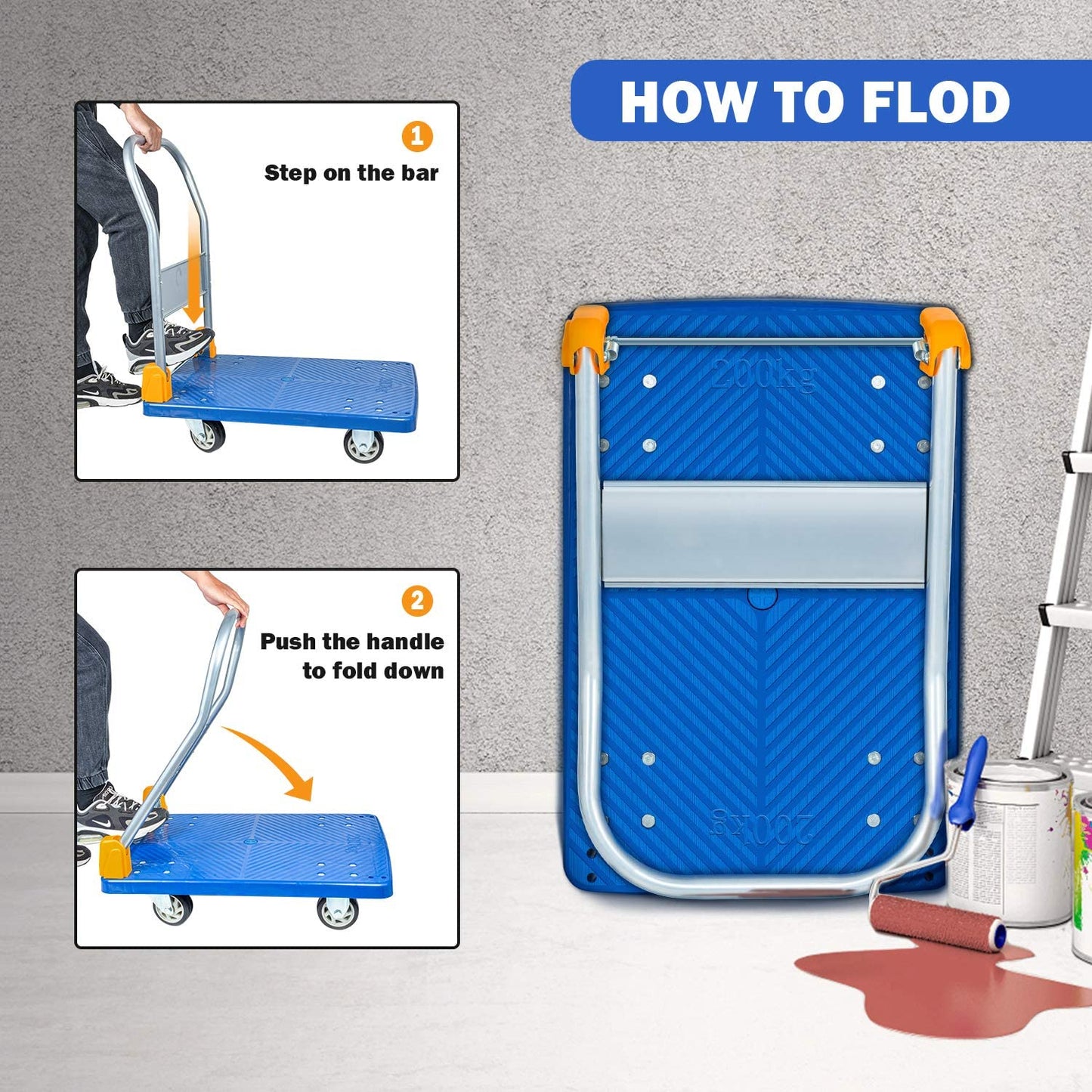 HOW TO FLOD

1
Step on the bar

2
Push the handle to fold down

200kg

200kg