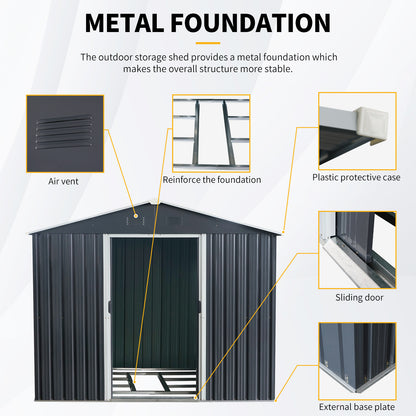 METAL FOUNDATION

The outdoor storage shed provides a metal foundation which makes the overall structure more stable.

Air vent

Reinforce the foundation

Plastic protective case

Sliding door

External base plate