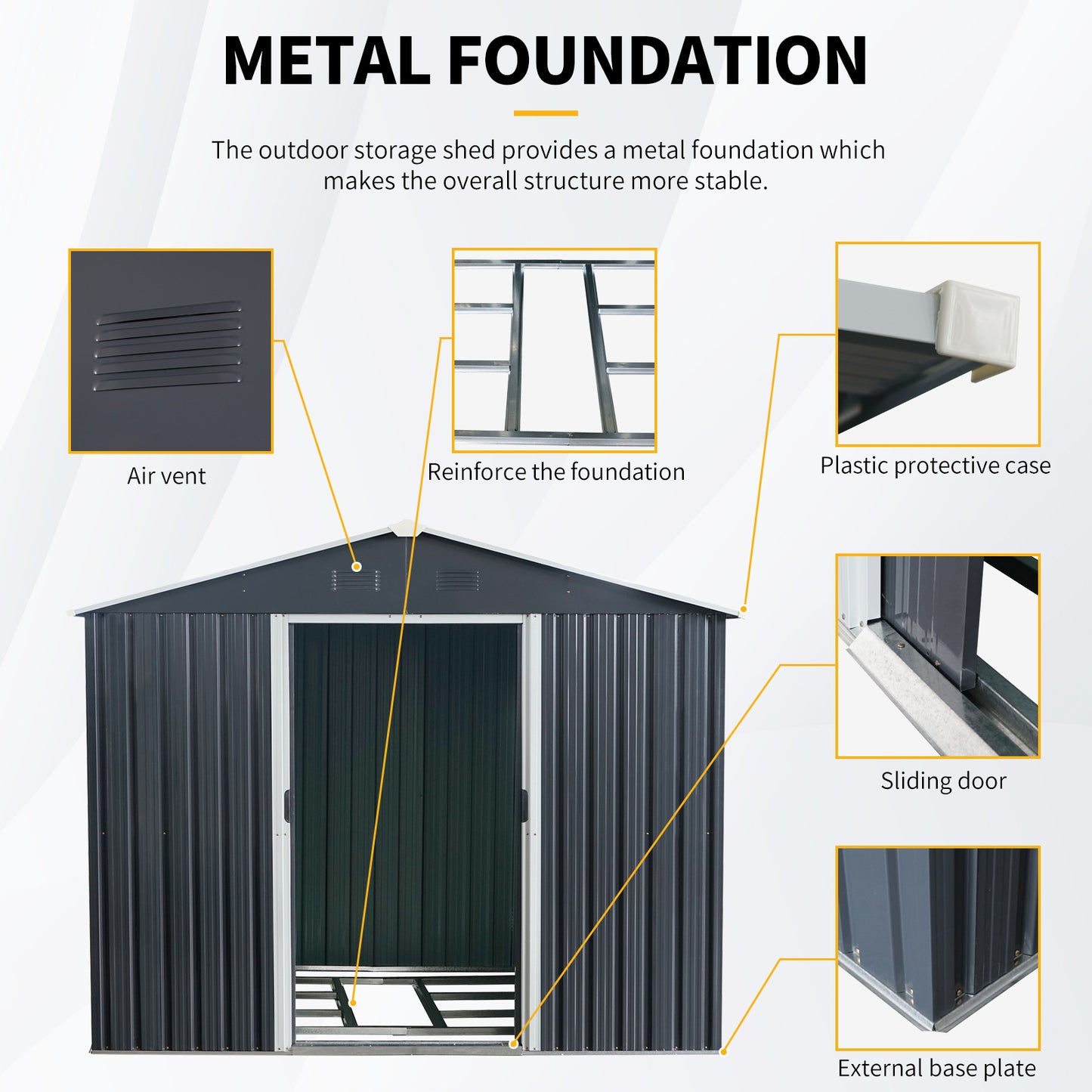 METAL FOUNDATION

The outdoor storage shed provides a metal foundation which makes the overall structure more stable.

Air vent

Reinforce the foundation

Plastic protective case

Sliding door

External base plate