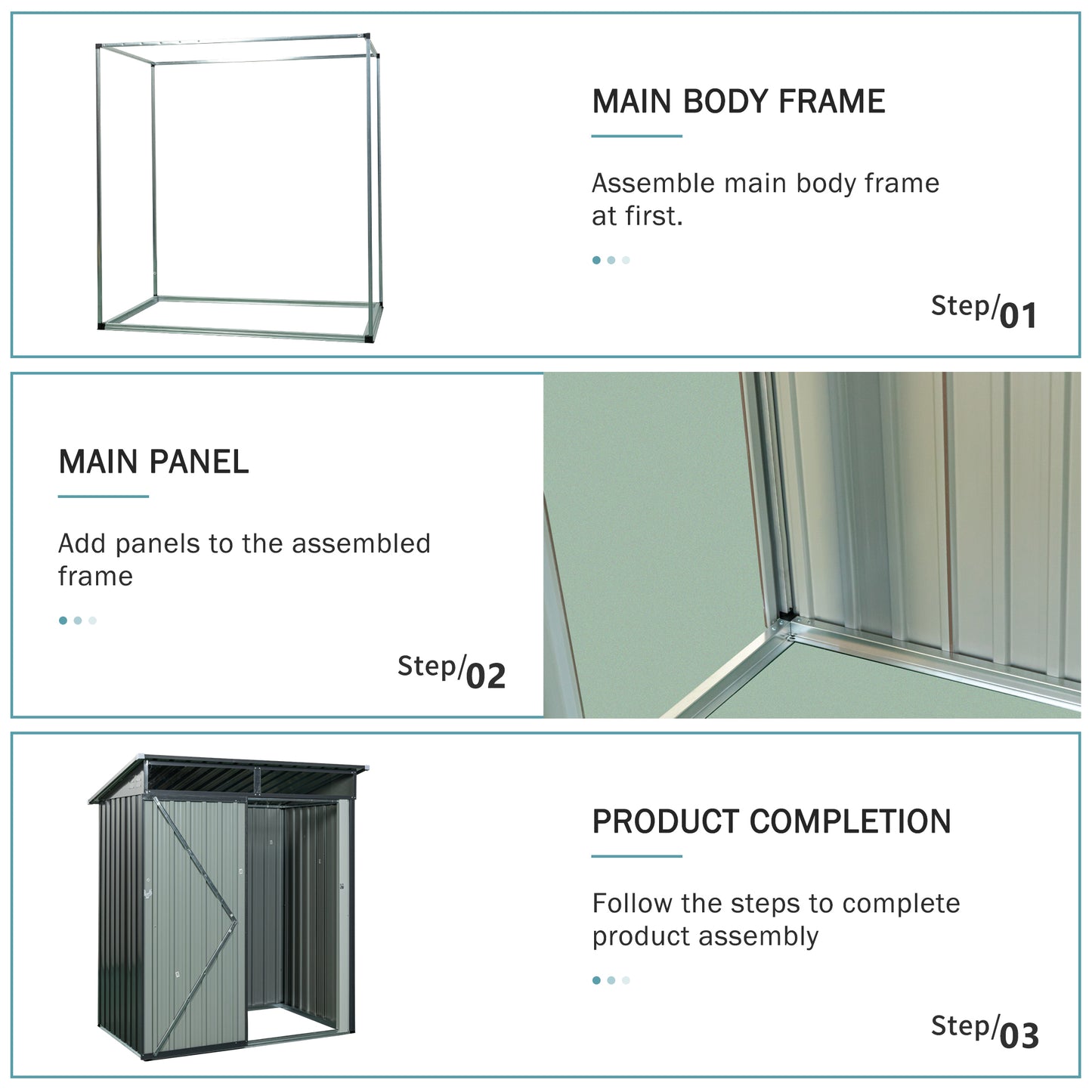 MAIN BODY FRAME

Assemble main body frame at first.

Step/01

MAIN PANEL

Add panels to the assembled frame

Step/02

PRODUCT COMPLETION

Follow the steps to complete product assembly

Step/03