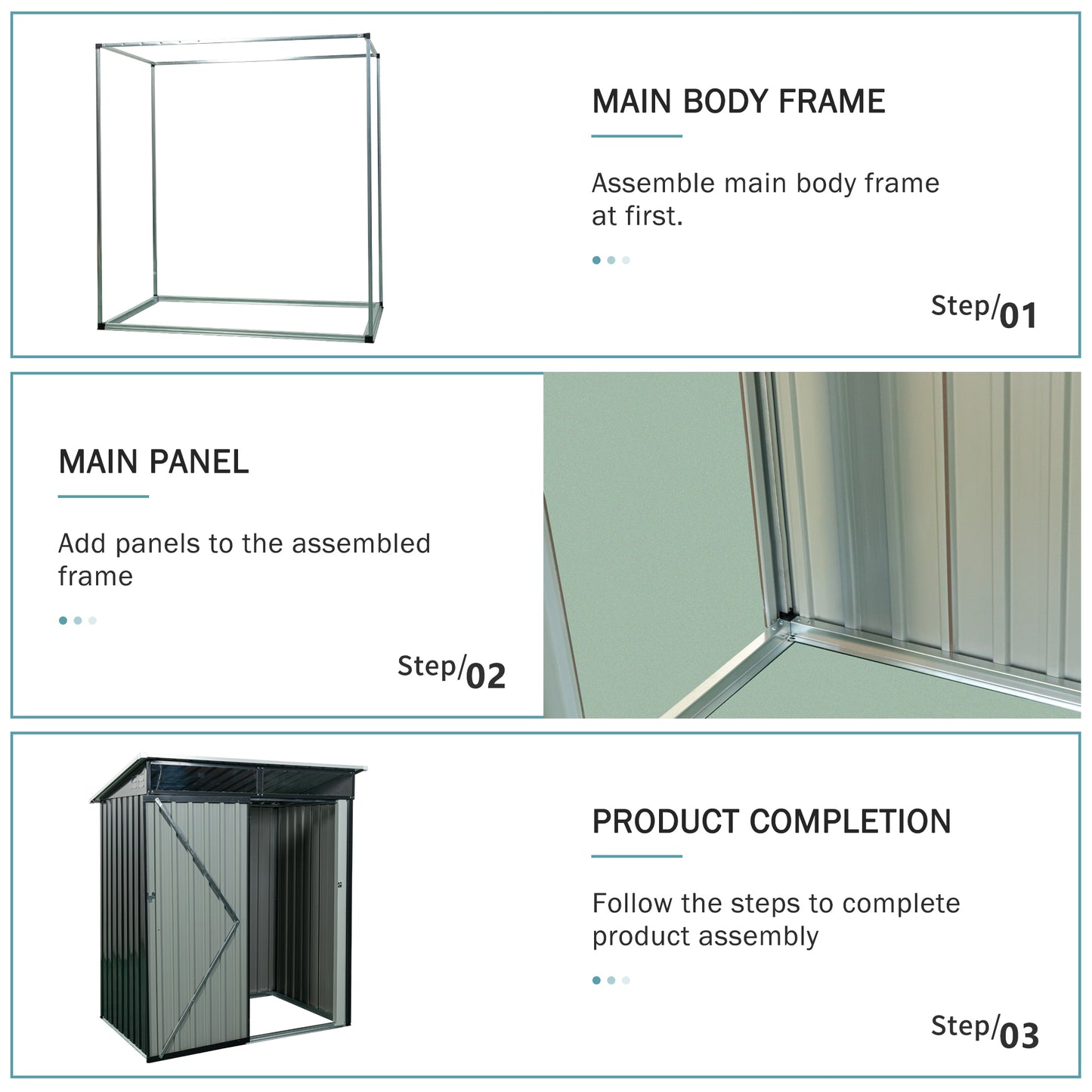 MAIN BODY FRAME

Assemble main body frame at first.

Step/01

MAIN PANEL

Add panels to the assembled frame

Step/02

PRODUCT COMPLETION

Follow the steps to complete product assembly

Step/03