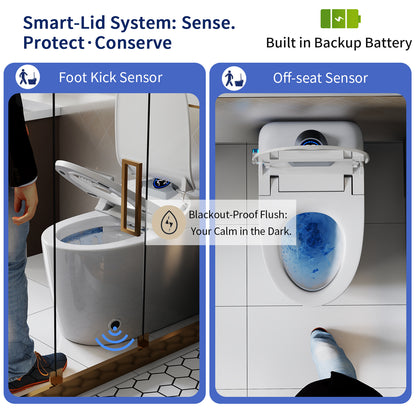 Smart-Lid System: Sense. Protect · Conserve

Built in Backup Battery

Foot Kick Sensor

Off-seat Sensor

Blackout-Proof Flush: Your Calm in the Dark.