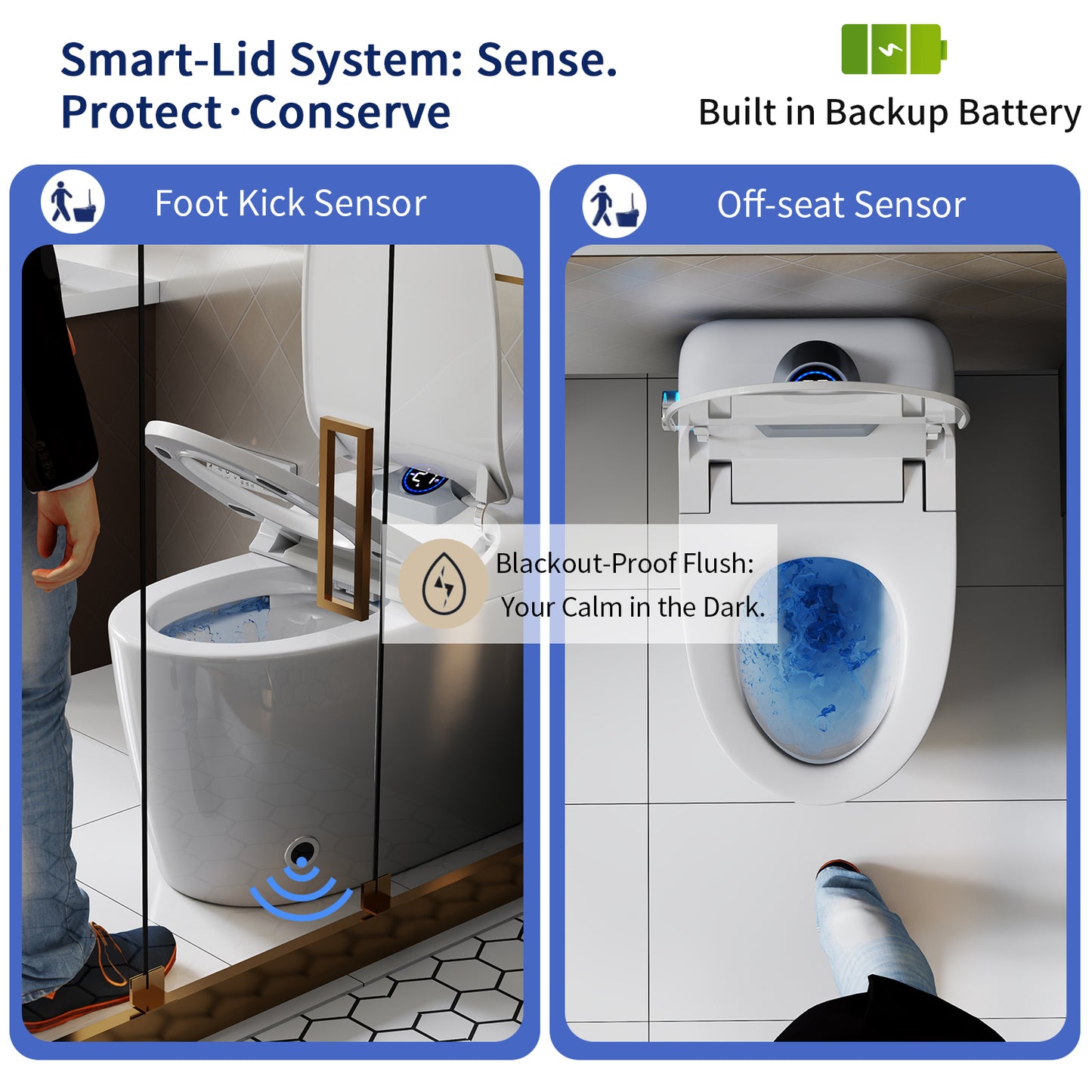 Smart-Lid System: Sense. Protect · Conserve

Built in Backup Battery

Foot Kick Sensor

Off-seat Sensor

Blackout-Proof Flush:
Your Calm in the Dark.