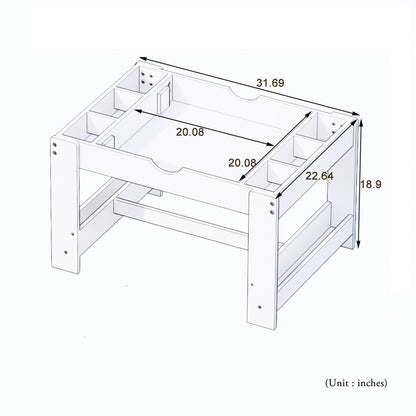 31.69

20.08

20.08

22.64

18.9

(Unit : inches)