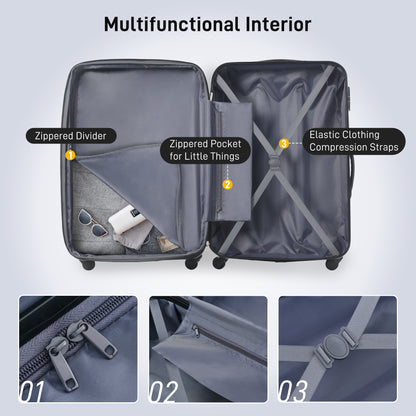 Multifunctional Interior

Zippered Divider

1

Zippered Pocket for Little Things

2

3

Elastic Clothing Compression Straps

01

02

03