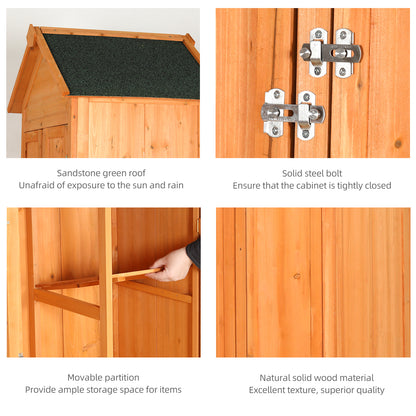 Sandstone green roof
Unafraid of exposure to the sun and rain

Solid steel bolt
Ensure that the cabinet is tightly closed

Movable partition
Provide ample storage space for items

Natural solid wood material
Excellent texture, superior quality