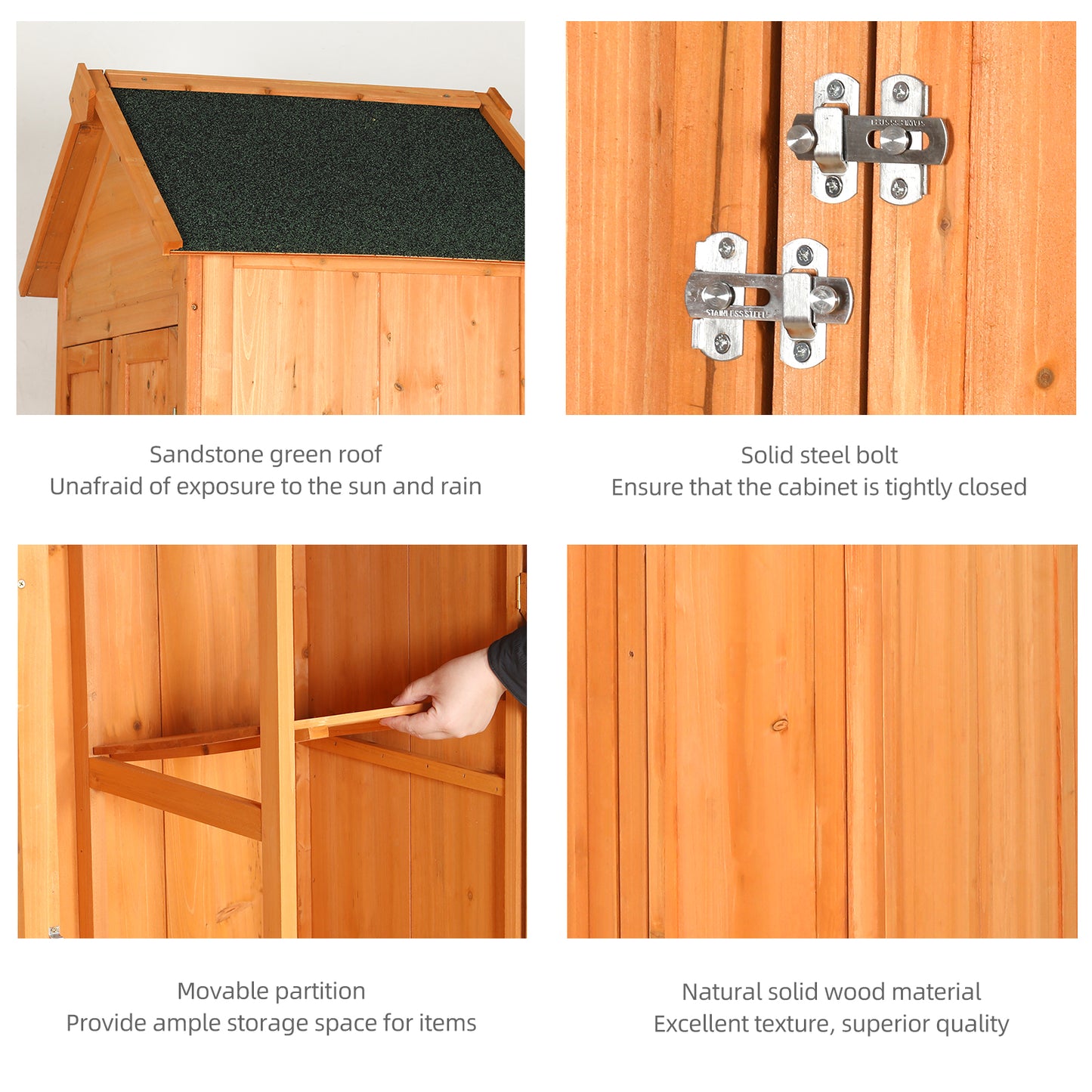 STAINLESS STEEL

STAINLESS STEEL

Sandstone green roof
Unafraid of exposure to the sun and rain

Solid steel bolt
Ensure that the cabinet is tightly closed

Movable partition
Provide ample storage space for items

Natural solid wood material
Excellent texture, superior quality