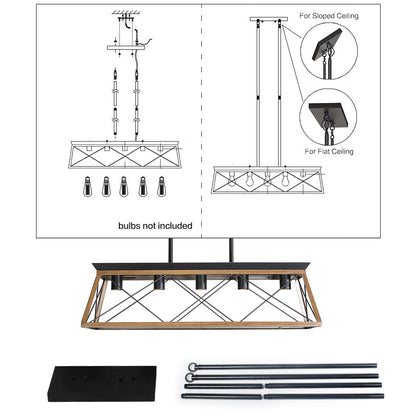 bulbs not included

For Sloped Ceiling

For Flat Ceiling