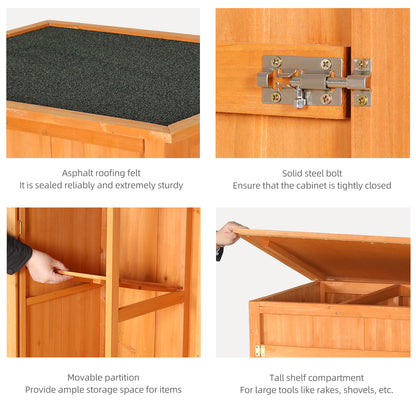 Asphalt roofing felt
It is sealed reliably and extremely sturdy

Solid steel bolt
Ensure that the cabinet is tightly closed

Movable partition
Provide ample storage space for items

Tall shelf compartment
For large tools like rakes, shovels, etc.