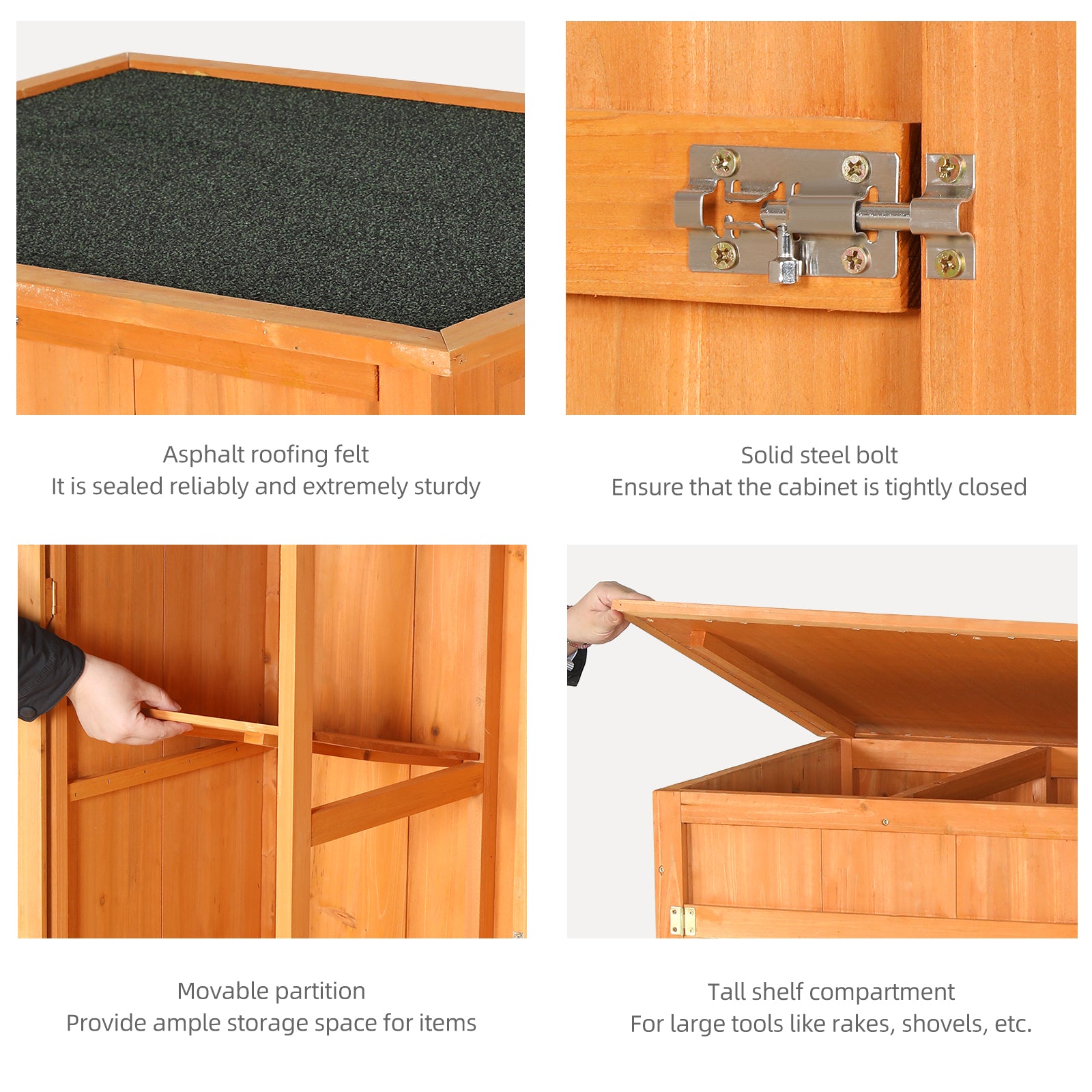 Asphalt roofing felt
It is sealed reliably and extremely sturdy

Solid steel bolt
Ensure that the cabinet is tightly closed

Movable partition
Provide ample storage space for items

Tall shelf compartment
For large tools like rakes, shovels, etc.