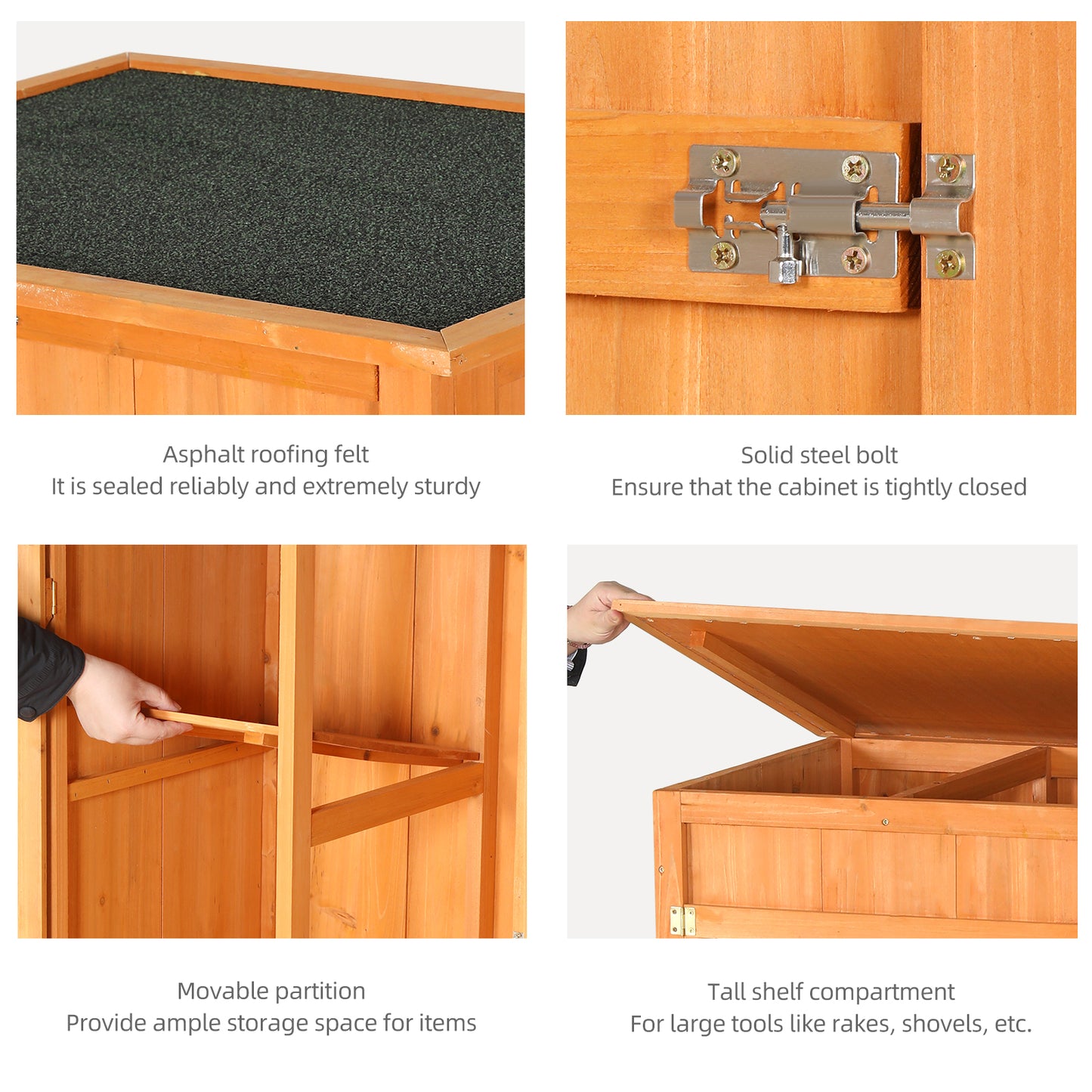 Asphalt roofing felt
It is sealed reliably and extremely sturdy

Solid steel bolt
Ensure that the cabinet is tightly closed

Movable partition
Provide ample storage space for items

Tall shelf compartment
For large tools like rakes, shovels, etc.