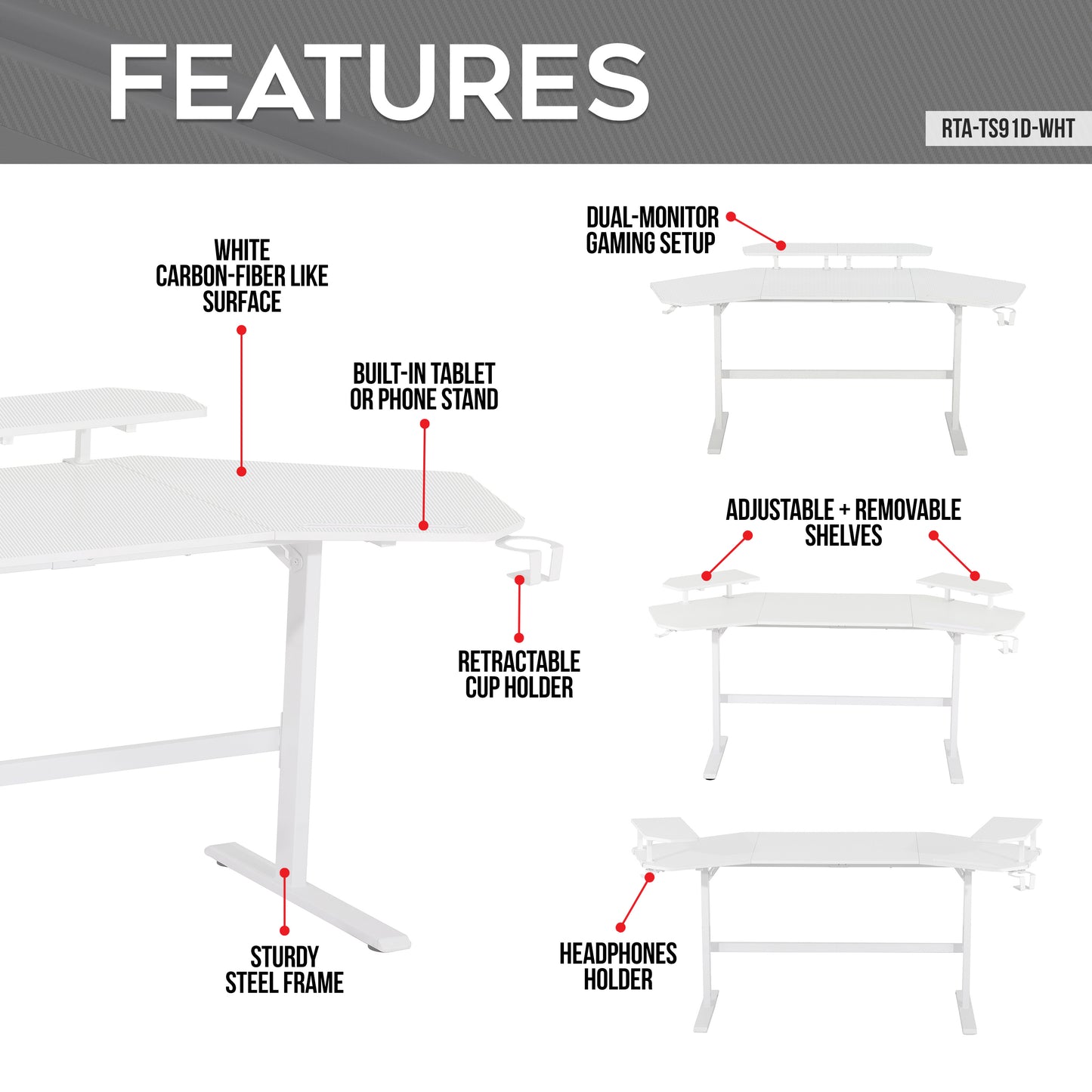 FEATURES

RTA-TS91D-WHT

WHITE CARBON-FIBER LIKE SURFACE

BUILT-IN TABLET OR PHONE STAND

RETRACTABLE CUP HOLDER

STURDY STEEL FRAME

DUAL-MONITOR GAMING SETUP

ADJUSTABLE + REMOVABLE SHELVES

HEADPHONES HOLDER