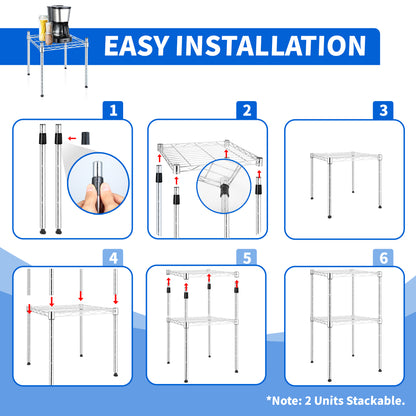 EASY INSTALLATION

1

2

3

4

5

6

*Note: 2 Units Stackable.